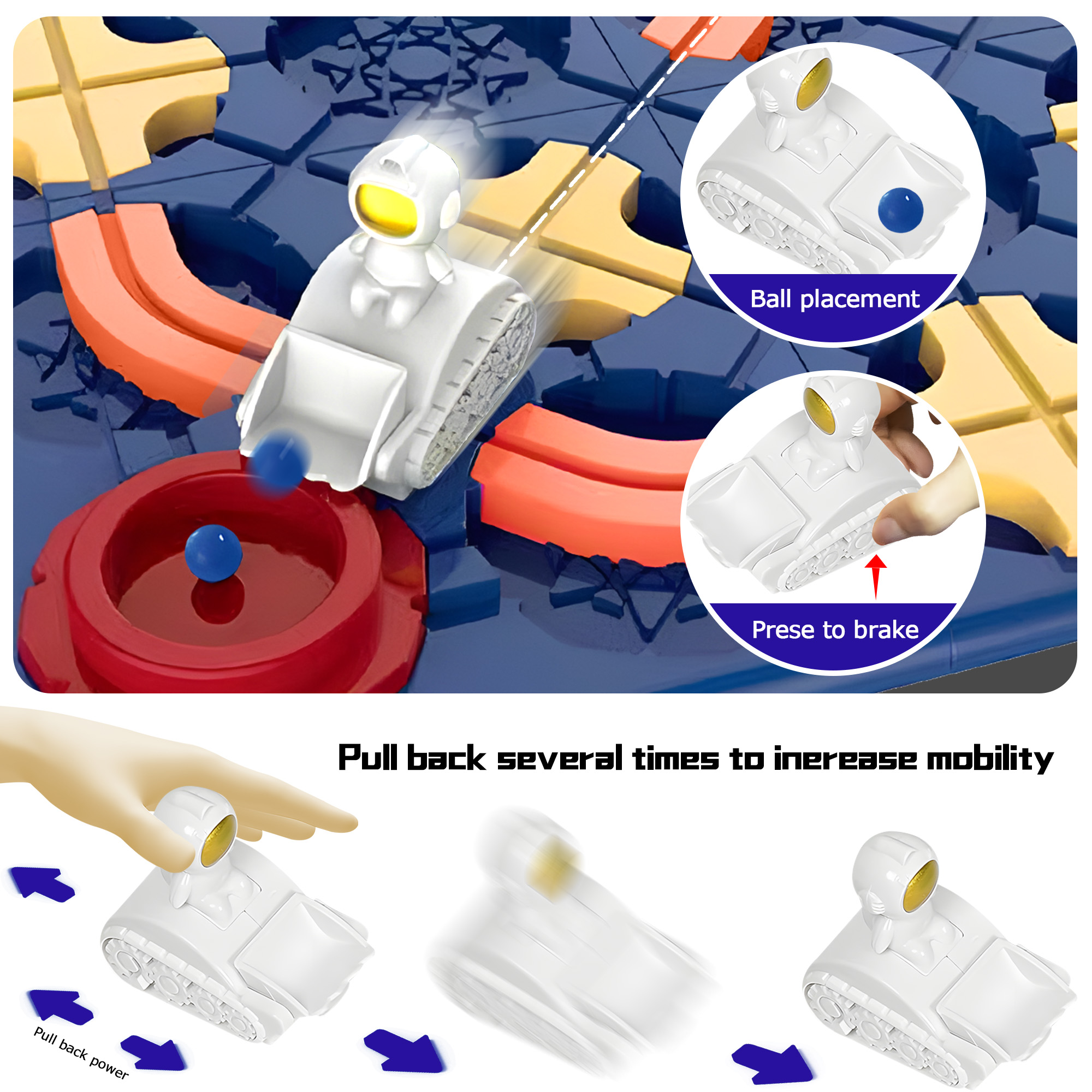 Ball placement

Prese to brake

Pull back several times to inerease mobility

Pull back power