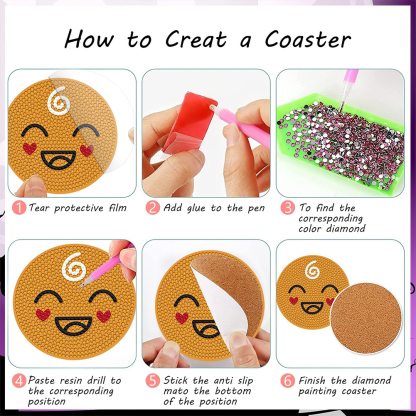 How to Creat a Coaster

1 Tear protective film

2 Add glue to the pen

3 To find the corresponding color diamond

4 Paste resin drill to the corresponding position

5 Stick the anti slip mato the bottom of the position

6 Finish the diamond painting coaster