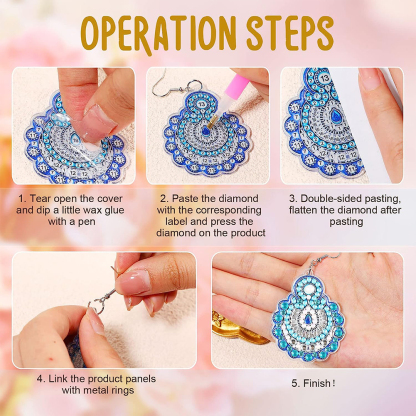 OPERATION STEPS

1. Tear open the cover and dip a little wax glue with a pen

2. Paste the diamond with the corresponding label and press the diamond on the product

3. Double-sided pasting, flatten the diamond after pasting

4. Link the product panels with metal rings

5. Finish!