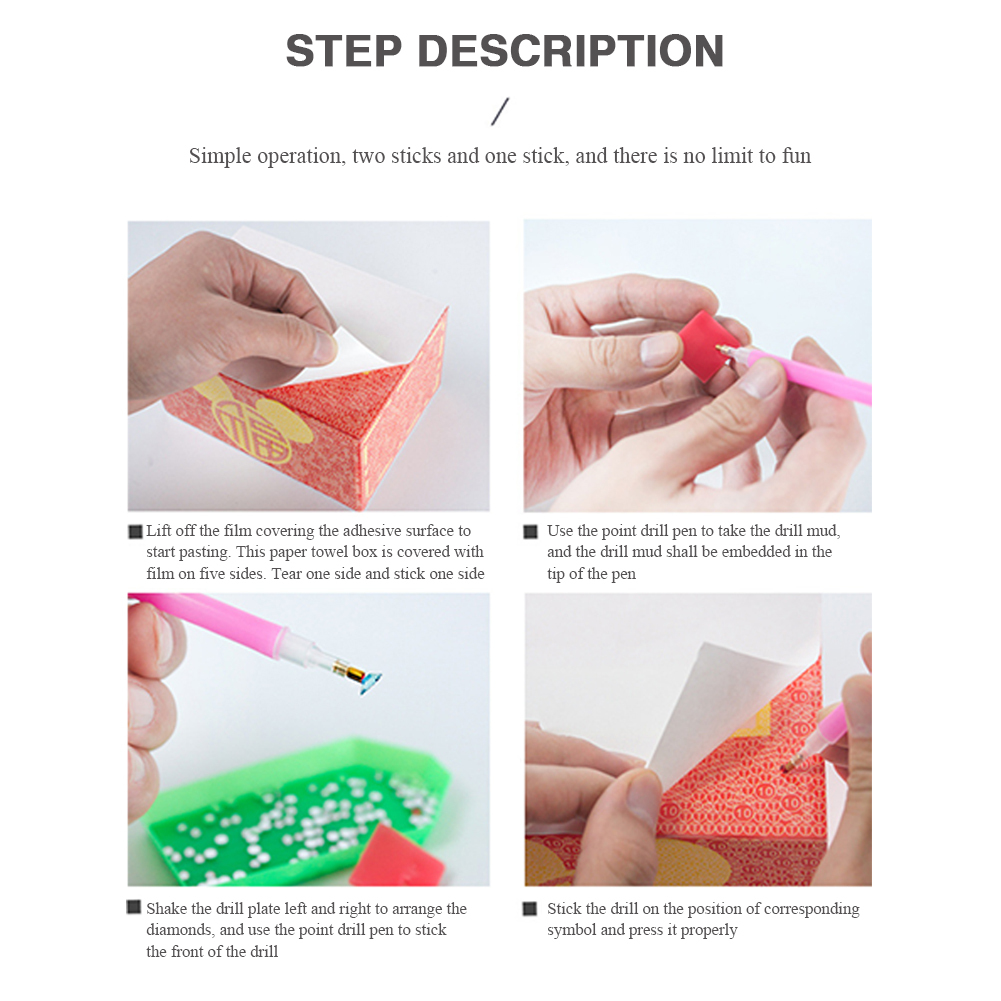 STEP DESCRIPTION

/

Simple operation, two sticks and one stick, and there is no limit to fun

福

■ Lift off the film covering the adhesive surface to start pasting. This paper towel box is covered with film on five sides. Tear one side and stick one side

■ Use the point drill pen to take the drill mud, and the drill mud shall be embedded in the tip of the pen

■ Shake the drill plate left and right to arrange the diamonds, and use the point drill pen to stick the front of the drill

■ Stick the drill on the position of corresponding symbol and press it properly