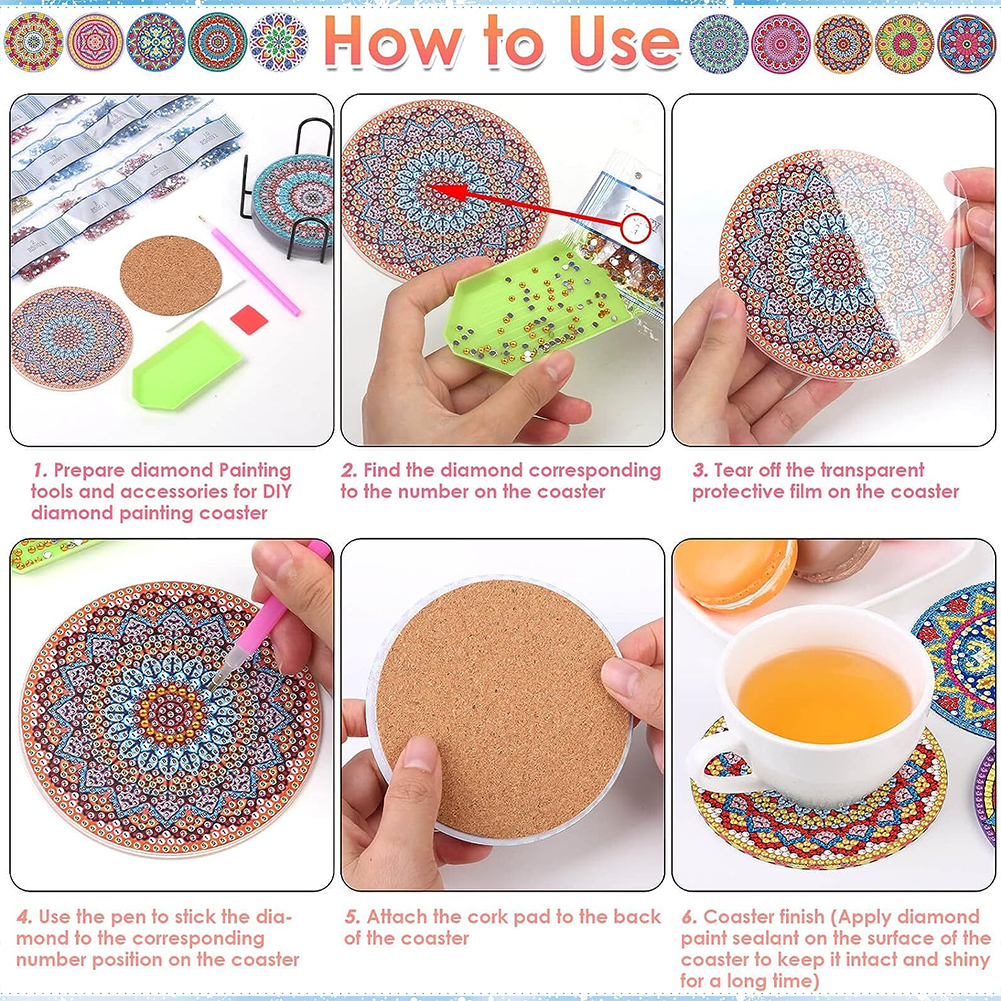 How to Use

1. Prepare diamond Painting tools and accessories for DIY diamond painting coaster

2. Find the diamond corresponding to the number on the coaster

3. Tear off the transparent protective film on the coaster

4. Use the pen to stick the diamond to the corresponding number position on the coaster

5. Attach the cork pad to the back of the coaster

6. Coaster finish (Apply diamond paint sealant on the surface of the coaster to keep it intact and shiny for a long time)