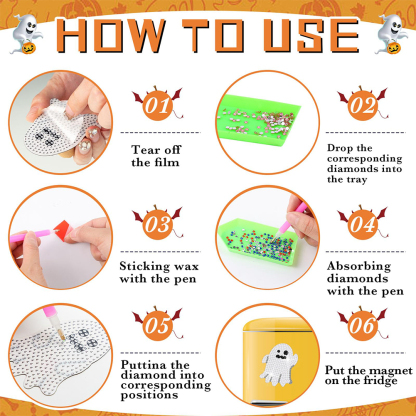 HOW TO USE

01

Tear off the film

02

Drop the corresponding diamonds into the tray

03

Sticking wax with the pen

04

Absorbing diamonds with the pen

05

Puttina the diamond into corresponding positions

06

Put the magnet on the fridge