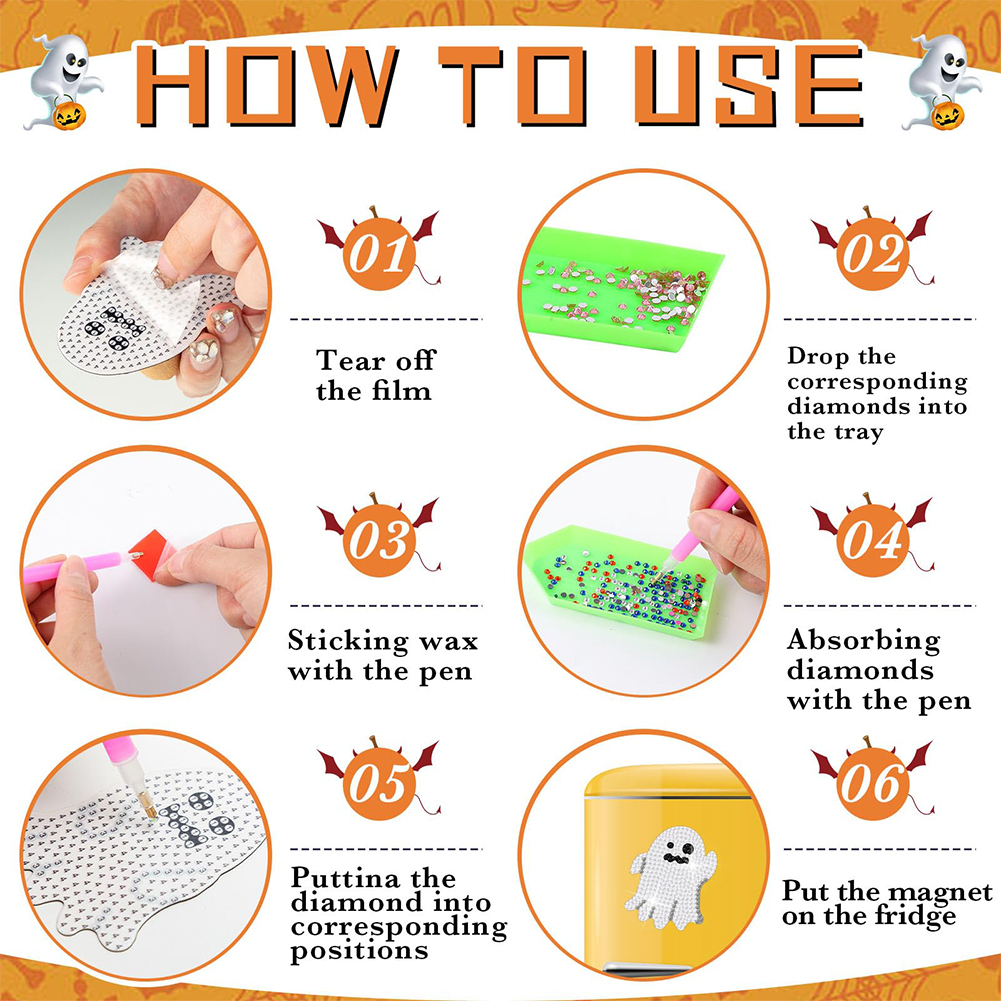 HOW TO USE

01

Tear off the film

02

Drop the corresponding diamonds into the tray

03

Sticking wax with the pen

04

Absorbing diamonds with the pen

05

Puttina the diamond into corresponding positions

06

Put the magnet on the fridge