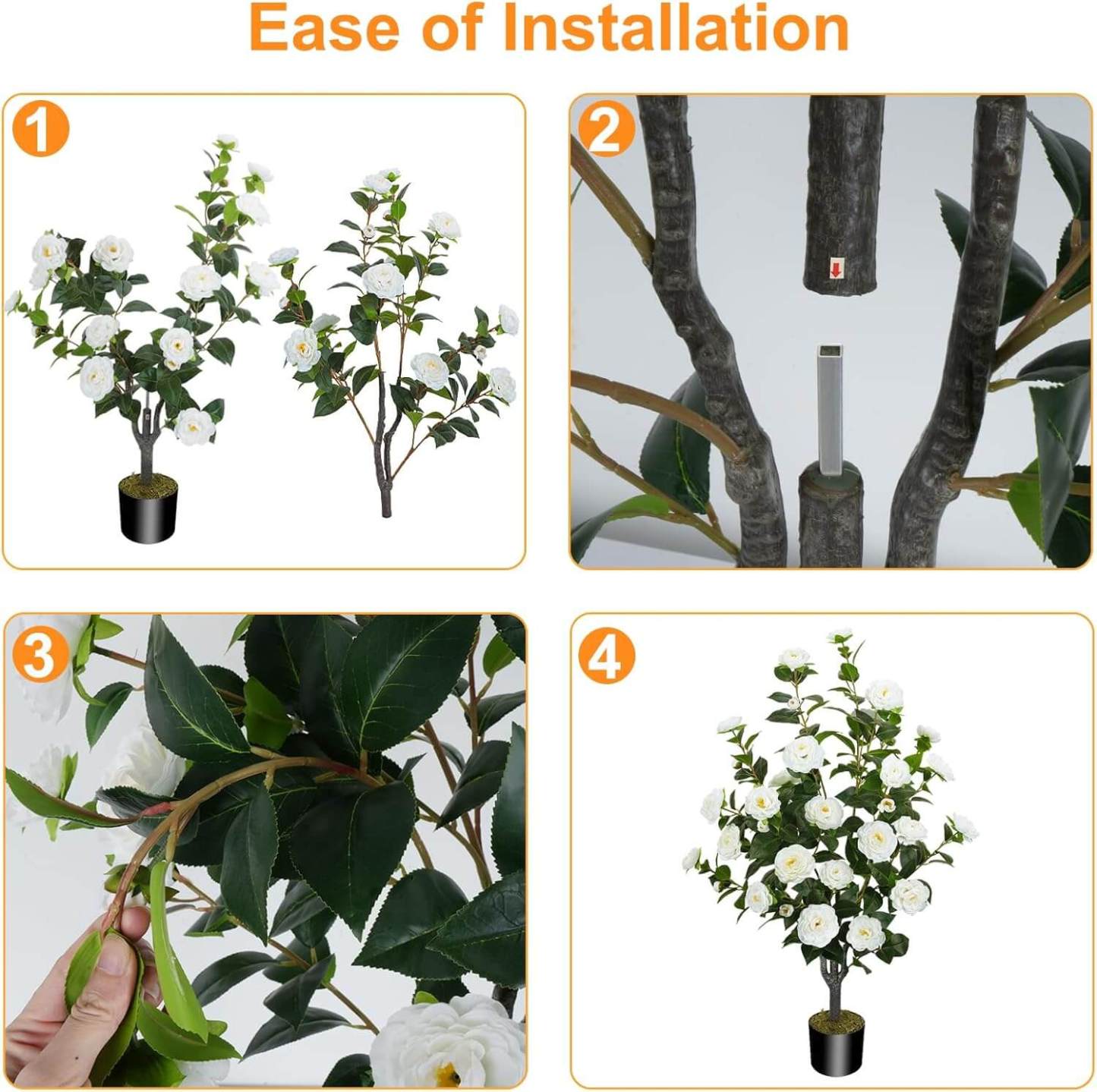 Ease of Installation

1

2

3

4