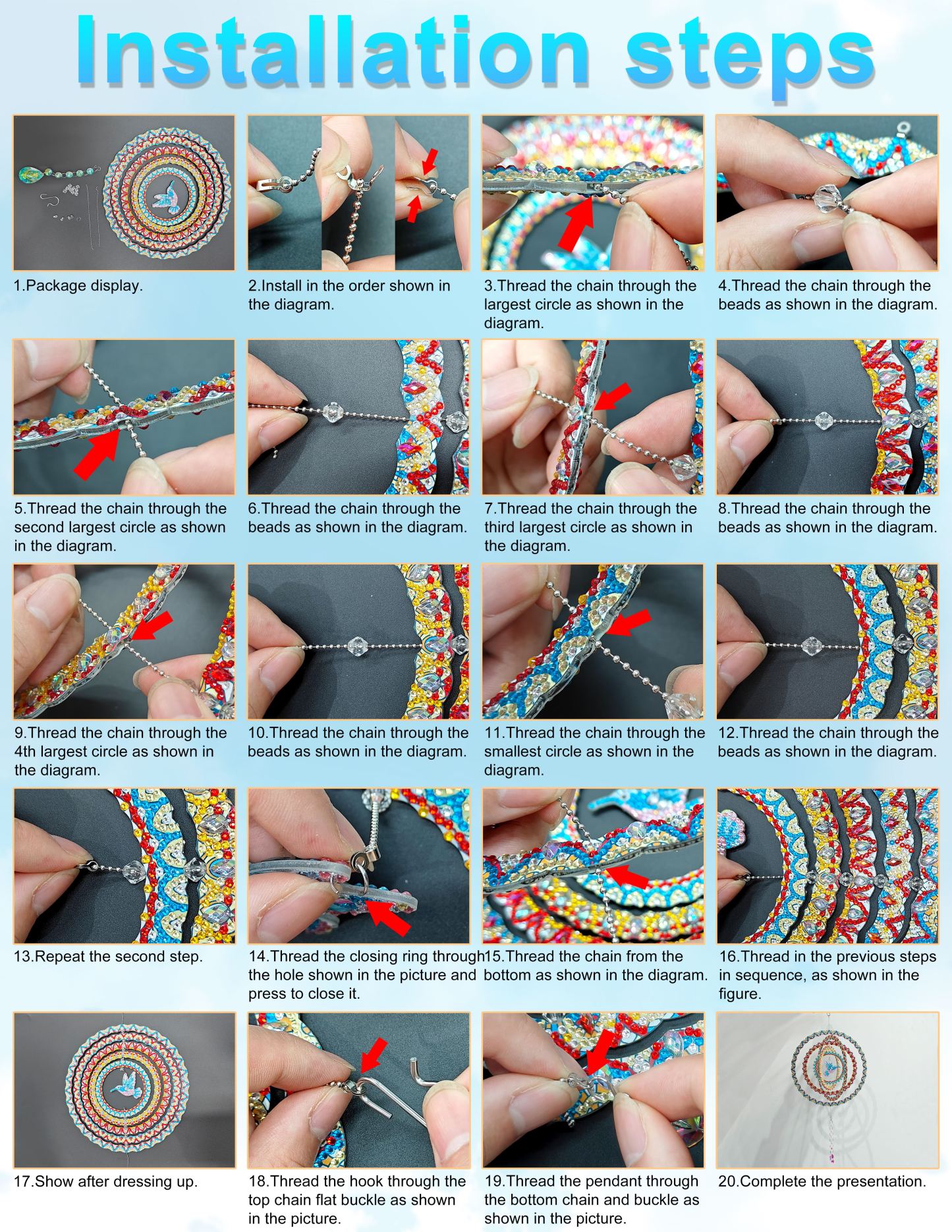 Installation steps

1.Package display.

2.Install in the order shown in the diagram.

3.Thread the chain through the largest circle as shown in the diagram.

4.Thread the chain through the beads as shown in the diagram.

5.Thread the chain through the second largest circle as shown in the diagram.

6.Thread the chain through the beads as shown in the diagram.

7.Thread the chain through the third largest circle as shown in the diagram.

8.Thread the chain through the beads as shown in the diagram.

9.Thread the chain through the 4th largest circle as shown in the diagram.

10.Thread the chain through the beads as shown in the diagram.

11.Thread the chain through the smallest circle as shown in the diagram.

12.Thread the chain through the beads as shown in the diagram.

13.Repeat the second step.

14.Thread the closing ring through the hole shown in the picture and press to close it.

15.Thread the chain from the bottom as shown in the diagram.

16.Thread in the previous steps in sequence, as shown in the figure.

17.Show after dressing up.

18.Thread the hook through the top chain flat buckle as shown in the picture.

19.Thread the pendant through the bottom chain and buckle as shown in the picture.

20.Complete the presentation.