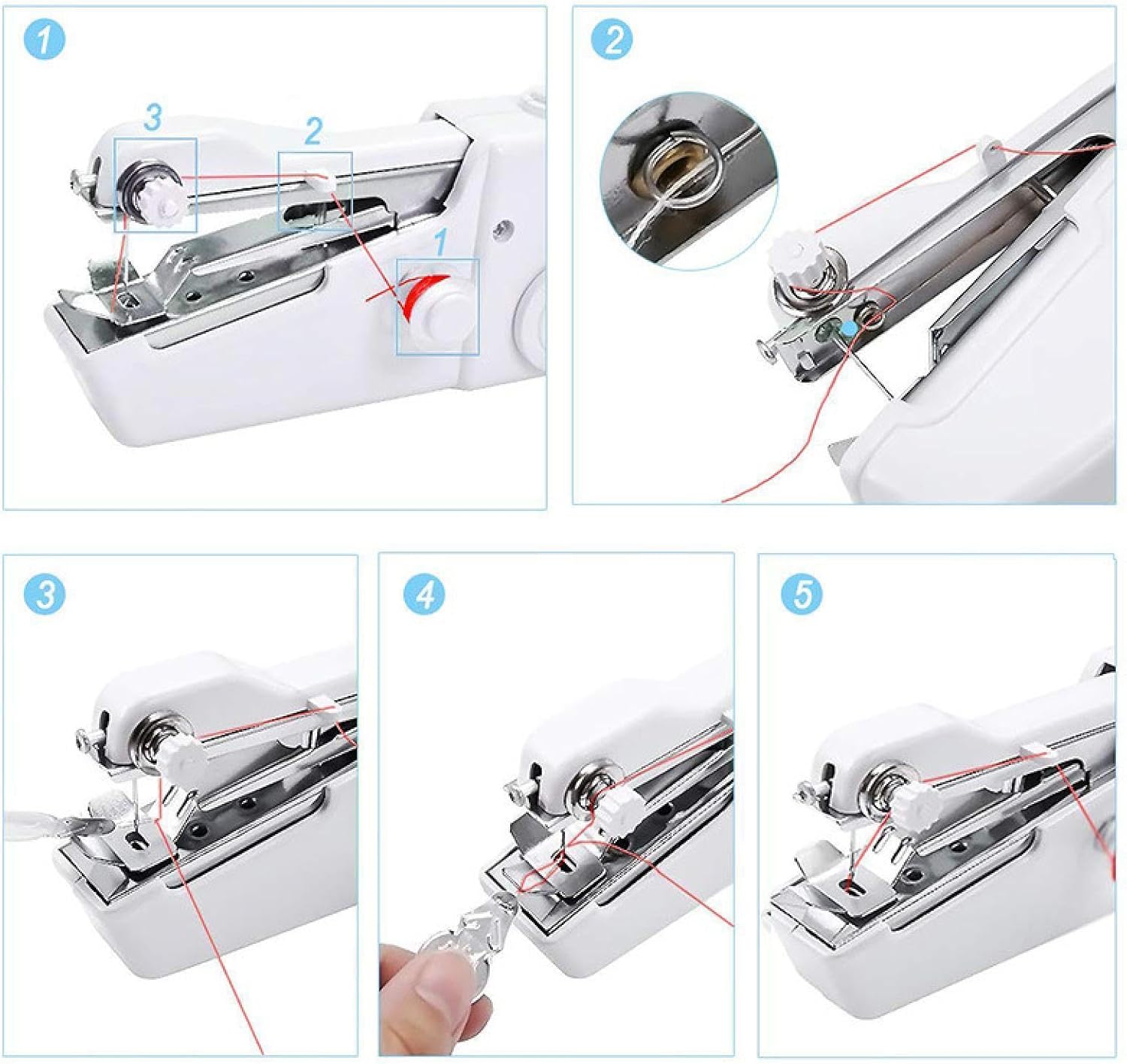 1
3
2
1

2

3

4

5