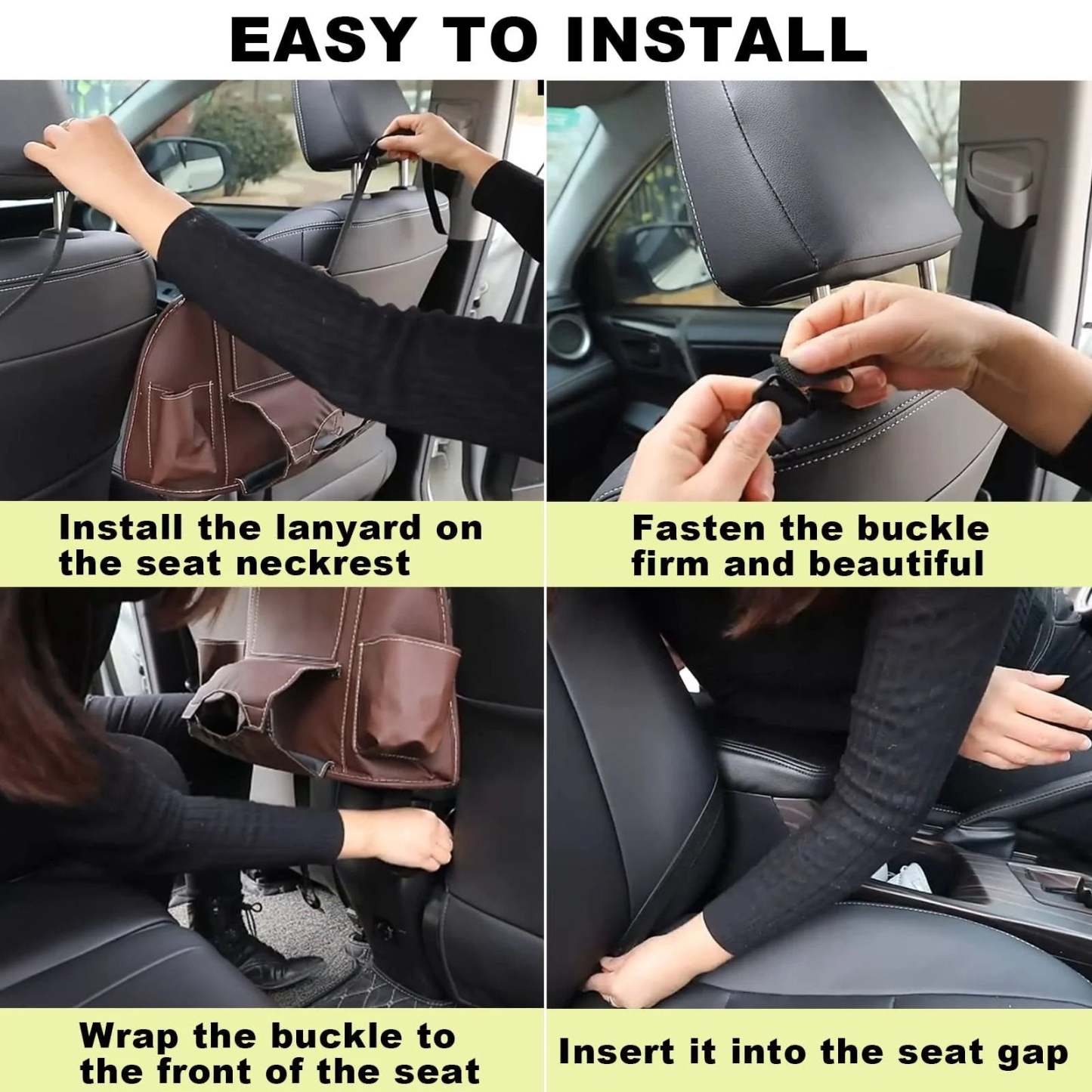 EASY TO INSTALL

Install the lanyard on the seat neckrest

Fasten the buckle firm and beautiful

Wrap the buckle to the front of the seat

Insert it into the seat gap