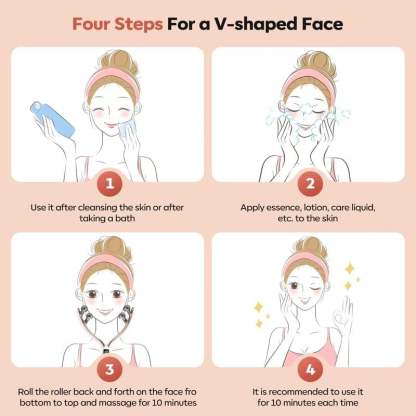 Four Steps For a V-shaped Face

1

Use it after cleansing the skin or after taking a bath

2

Apply essence, lotion, care liquid, etc. to the skin

3

Roll the roller back and forth on the face fro bottom to top and massage for 10 minutes

4

It is recommended to use it for 10 minutes each time