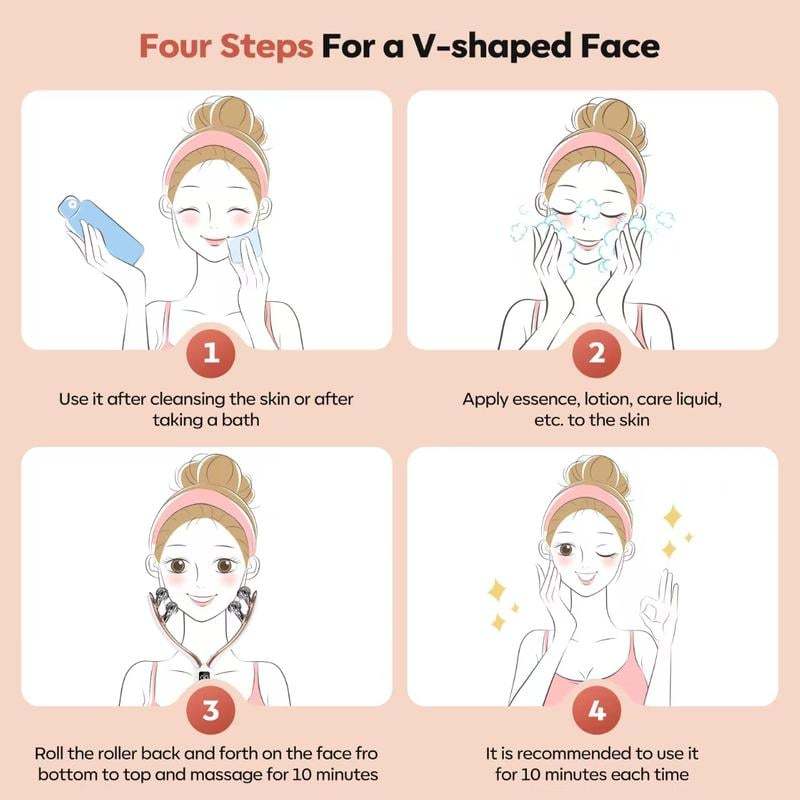 Four Steps For a V-shaped Face

1

Use it after cleansing the skin or after taking a bath

2

Apply essence, lotion, care liquid, etc. to the skin

3

Roll the roller back and forth on the face fro bottom to top and massage for 10 minutes

4

It is recommended to use it for 10 minutes each time