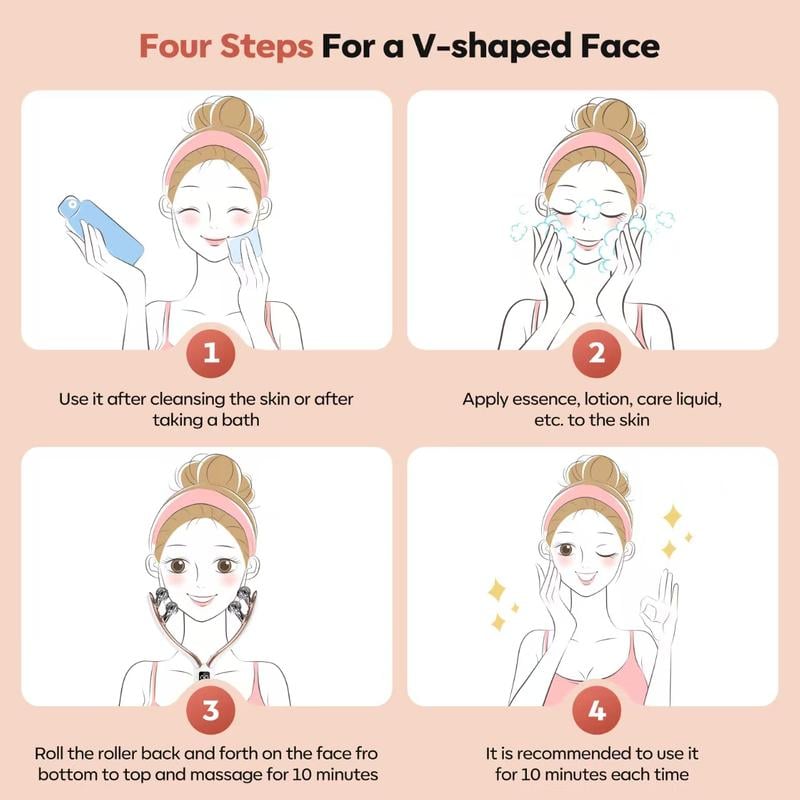 Four Steps For a V-shaped Face

1

Use it after cleansing the skin or after taking a bath

2

Apply essence, lotion, care liquid, etc. to the skin

3

Roll the roller back and forth on the face fro bottom to top and massage for 10 minutes

4

It is recommended to use it for 10 minutes each time