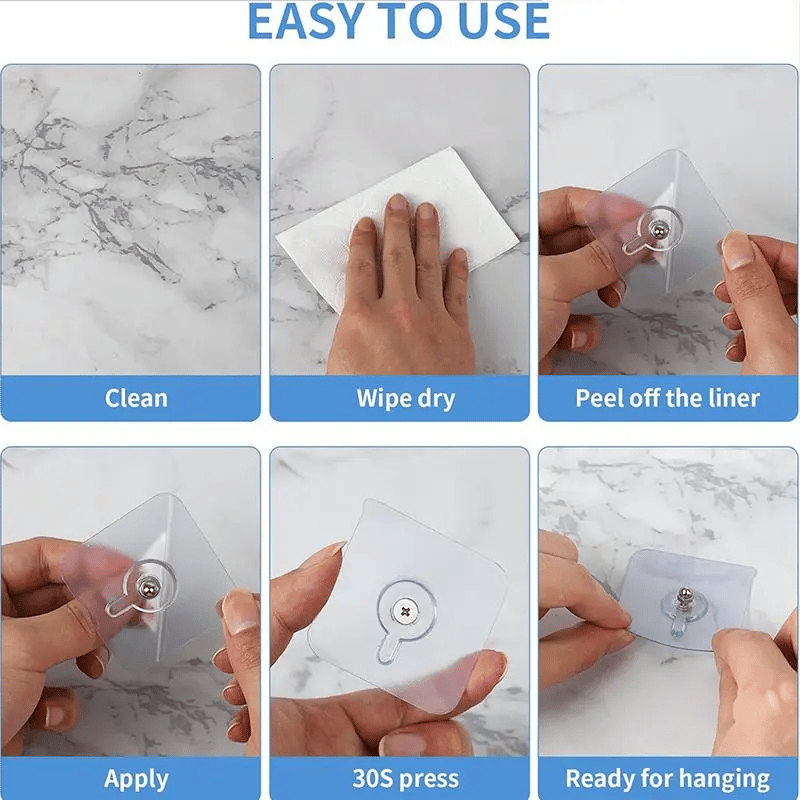 EASY TO USE

Clean

Wipe dry

Peel off the liner

Apply

30S press

Ready for hanging