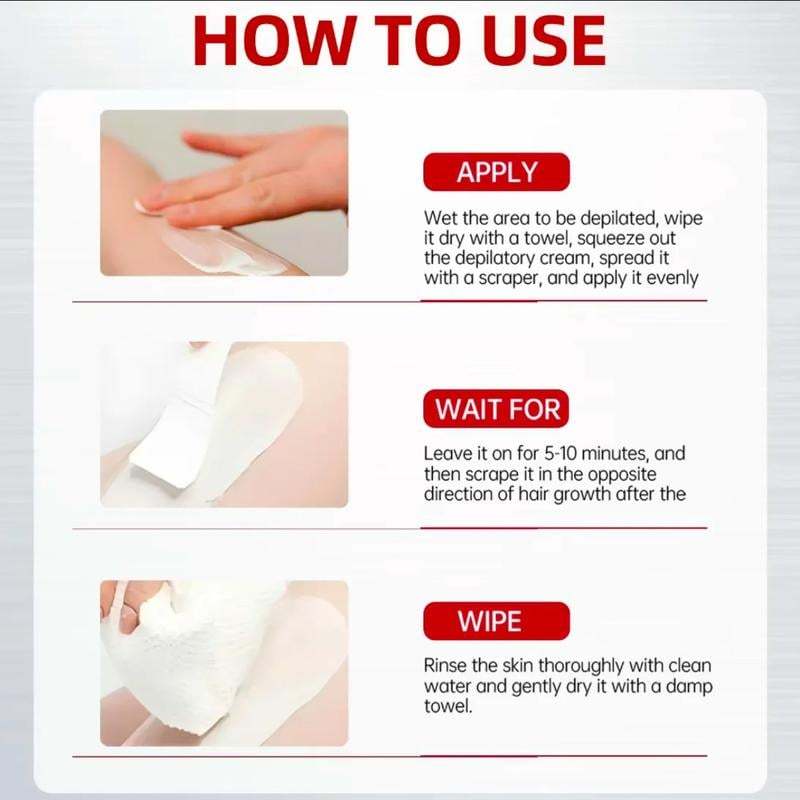 HOW TO USE

APPLY

Wet the area to be depilated, wipe it dry with a towel, squeeze out the depilatory cream, spread it with a scraper, and apply it evenly

WAIT FOR

Leave it on for 5-10 minutes, and then scrape it in the opposite direction of hair growth after the

WIPE

Rinse the skin thoroughly with clean water and gently dry it with a damp towel.