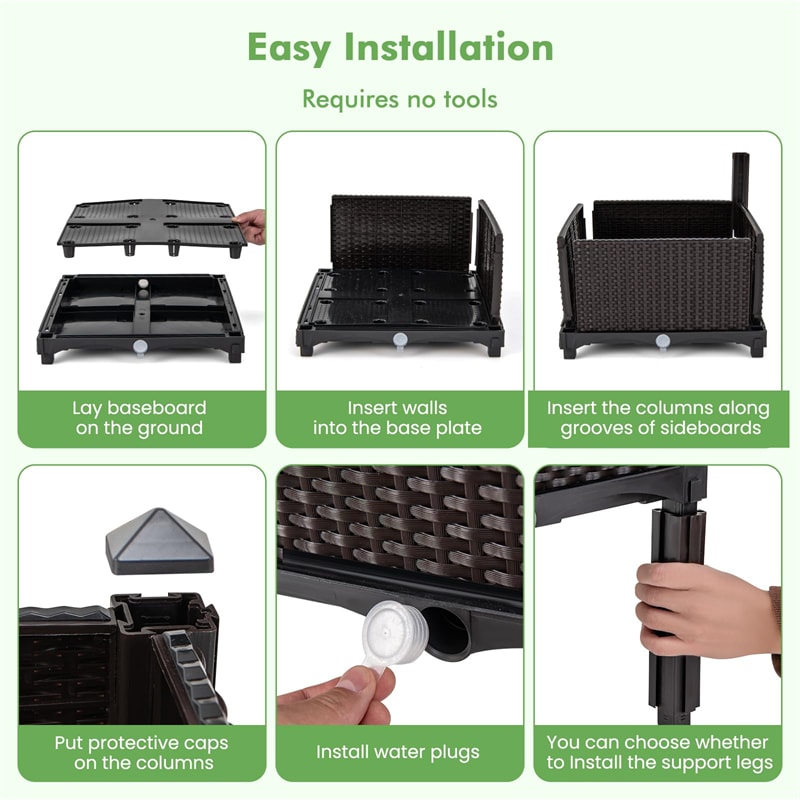 Easy Installation

Requires no tools

Lay baseboard on the ground

Insert walls into the base plate

Insert the columns along grooves of sideboards

Put protective caps on the columns

Install water plugs

You can choose whether to Install the support legs