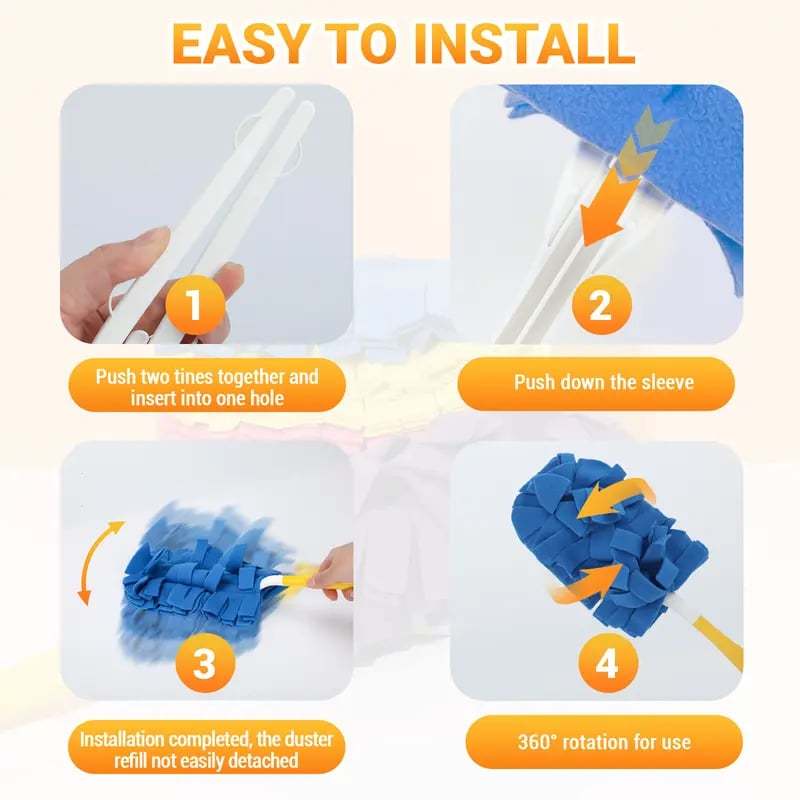 EASY TO INSTALL

1

Push two tines together and insert into one hole

2

Push down the sleeve

3

Installation completed, the duster refill not easily detached

4

360° rotation for use