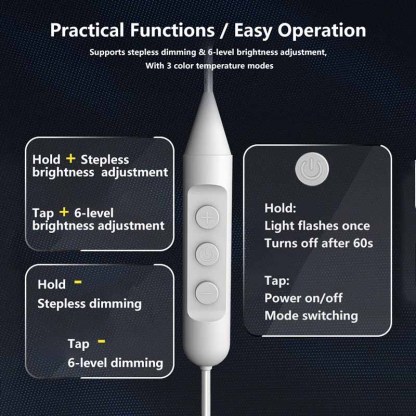 Practical Functions / Easy Operation

Supports stepless dimming & 6-level brightness adjustment, With 3 color temperature modes

Hold + Stepless brightness adjustment

Tap + 6-level brightness adjustment

Hold -
Stepless dimming

Tap -
6-level dimming

Hold:
Light flashes once
Turns off after 60s

Tap:
Power on/off
Mode switching