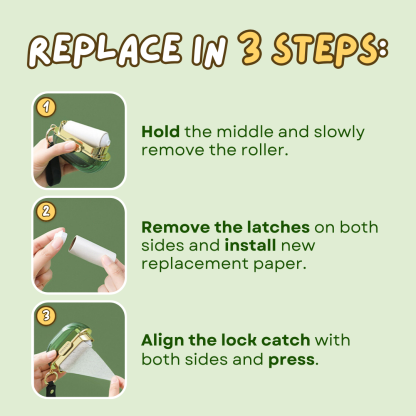 REPLACE IN 3 STEPS:

1

Hold the middle and slowly remove the roller.

2

Remove the latches on both sides and install new replacement paper.

3

Align the lock catch with both sides and press.