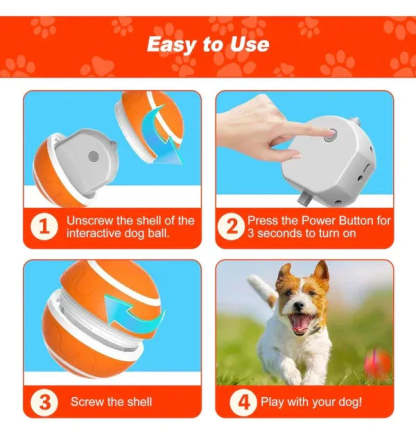 Easy to Use

1 Unscrew the shell of the interactive dog ball.

2 Press the Power Button for 3 seconds to turn on

3 Screw the shell

4 Play with your dog!