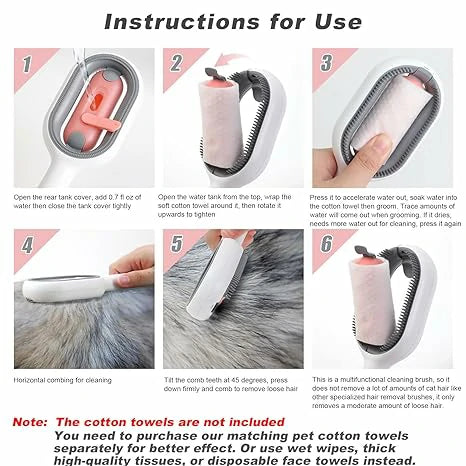 Instructions for Use

1

Open the rear tank cover, add 0.7 fl oz of water then close the tank cover tightly

2

Open the water tank from the top, wrap the soft cotton towel around it, then rotate it upwards to tighten

3

Press it to accelerate water out, soak water into the cotton towel then groom. Trace amounts of water will come out when grooming. If it dries, needs more water out for cleaning, press it again

4

Horizontal combing for cleaning

5

Tilt the comb teeth at 45 degrees, press down firmly and comb to remove loose hair

6

This is a multifunctional cleaning brush, so it does not remove a lot of amounts of cat hair like other specialized hair removal brushes, it only removes a moderate amount of loose hair.

Note: The cotton towels are not included
You need to purchase our matching pet cotton towels separately for better effect. Or use wet wipes, thick high-quality tissues, or disposable face towels instead.