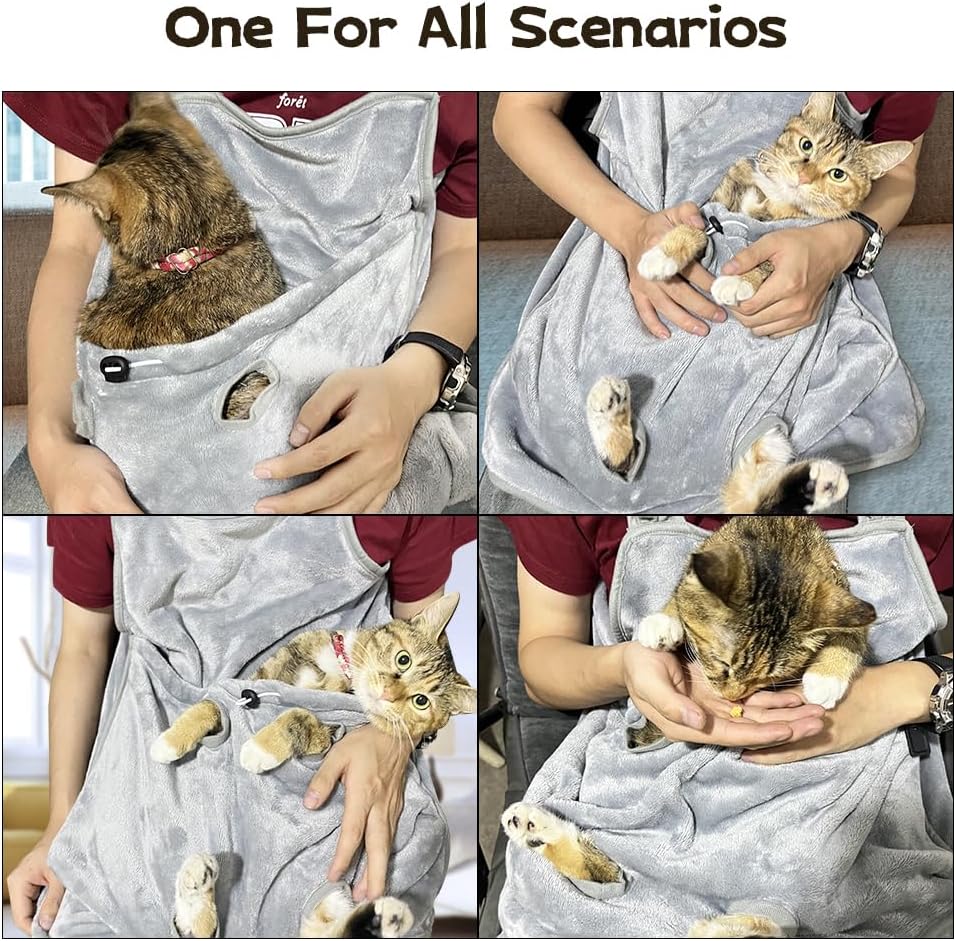 One For All Scenarios

forêt