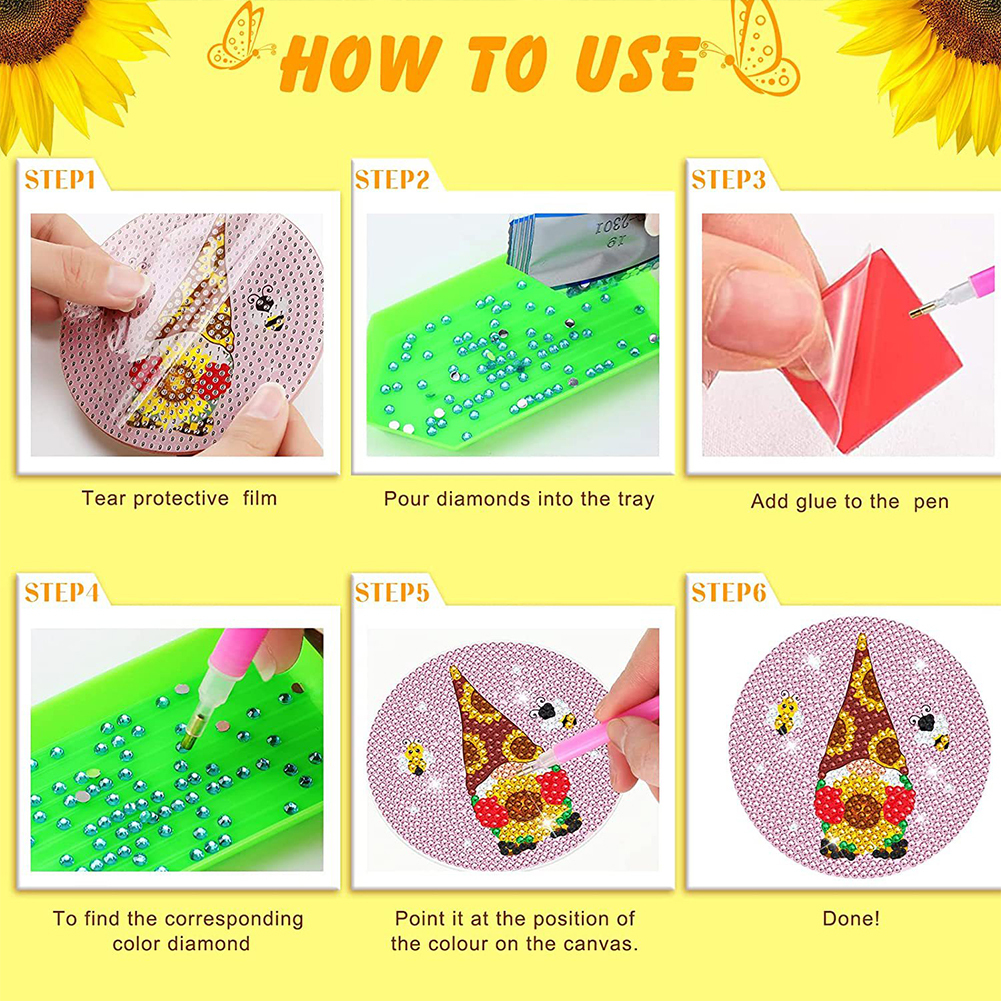 HOW TO USE

STEP1

Tear protective film

STEP2

Pour diamonds into the tray

STEP3

Add glue to the pen

STEP4

To find the corresponding color diamond

STEP5

Point it at the position of the colour on the canvas.

STEP6

Done!