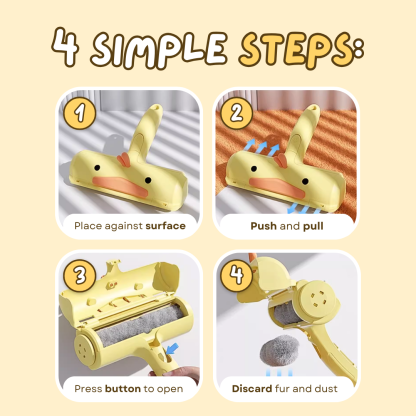 4 SIMPLE STEPS:

1
Place against surface

2
Push and pull

3
Press button to open

4
Discard fur and dust