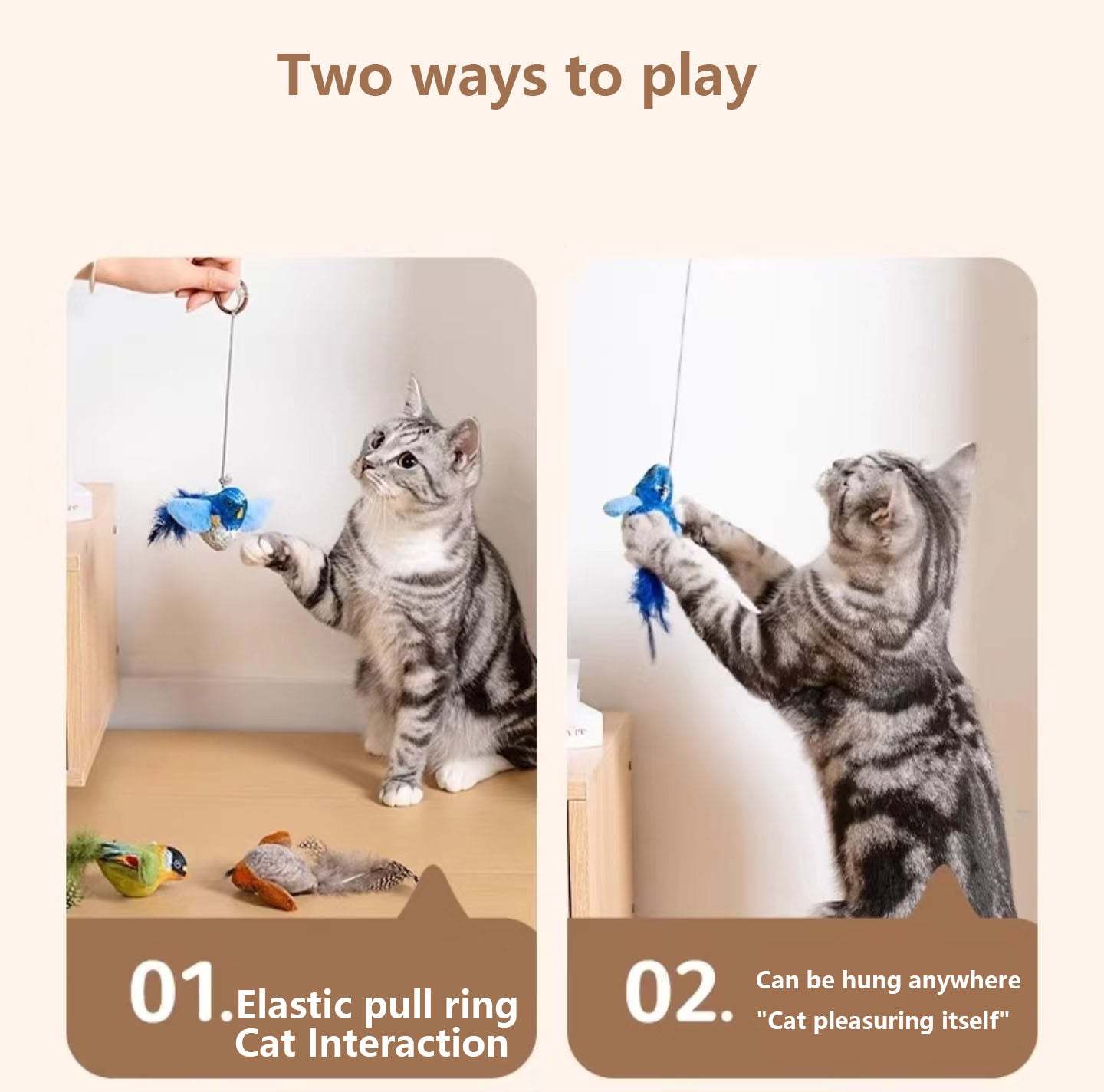 Two ways to play

01. Elastic pull ring Cat Interaction

02. Can be hung anywhere "Cat pleasuring itself"