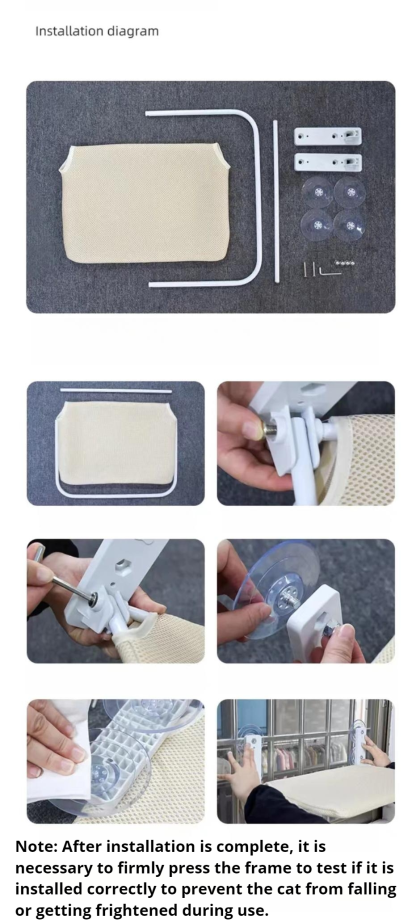 Installation diagram

Note: After installation is complete, it is necessary to firmly press the frame to test if it is installed correctly to prevent the cat from falling or getting frightened during use.