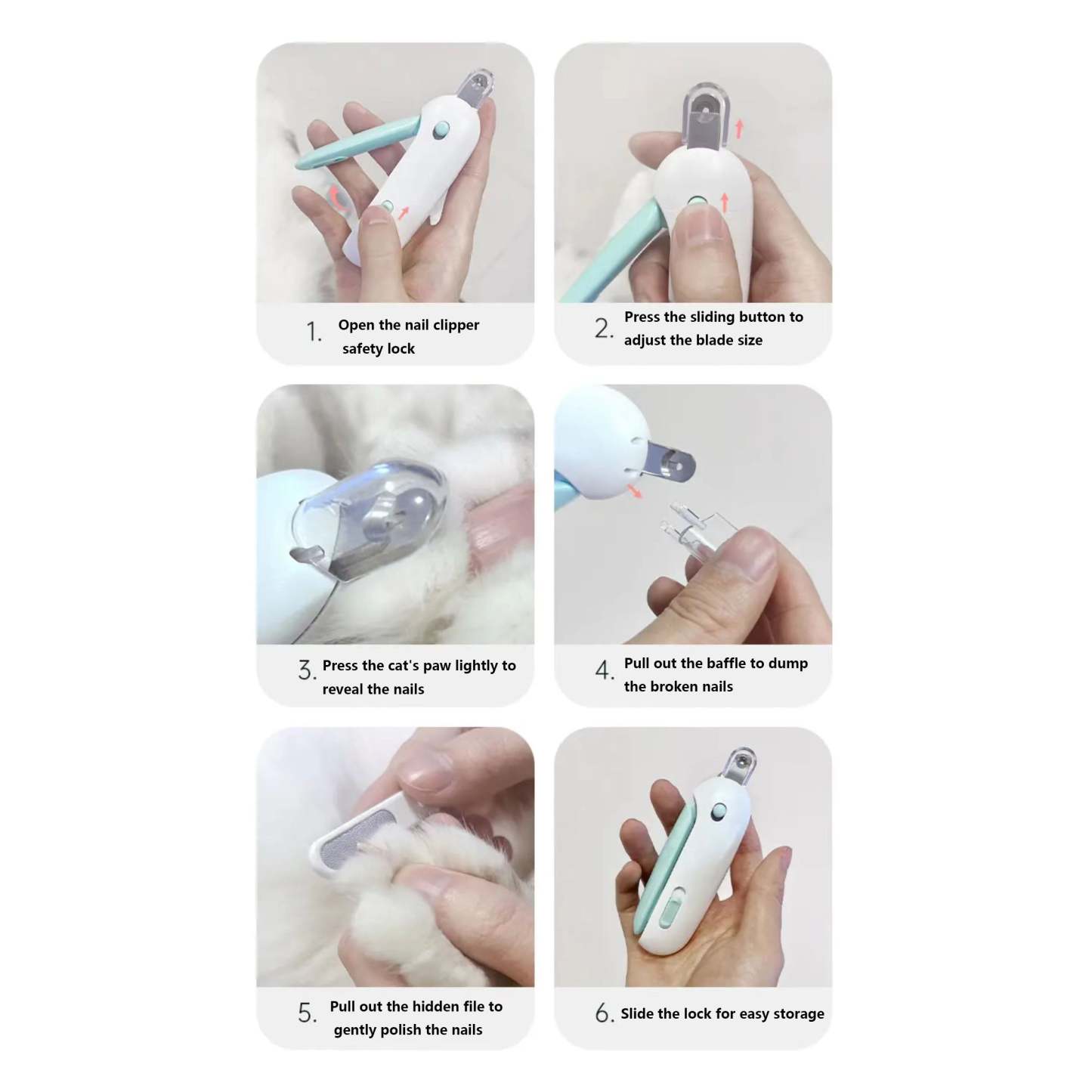 1. Open the nail clipper safety lock

2. Press the sliding button to adjust the blade size

3. Press the cat's paw lightly to reveal the nails

4. Pull out the baffle to dump the broken nails

5. Pull out the hidden file to gently polish the nails

6. Slide the lock for easy storage