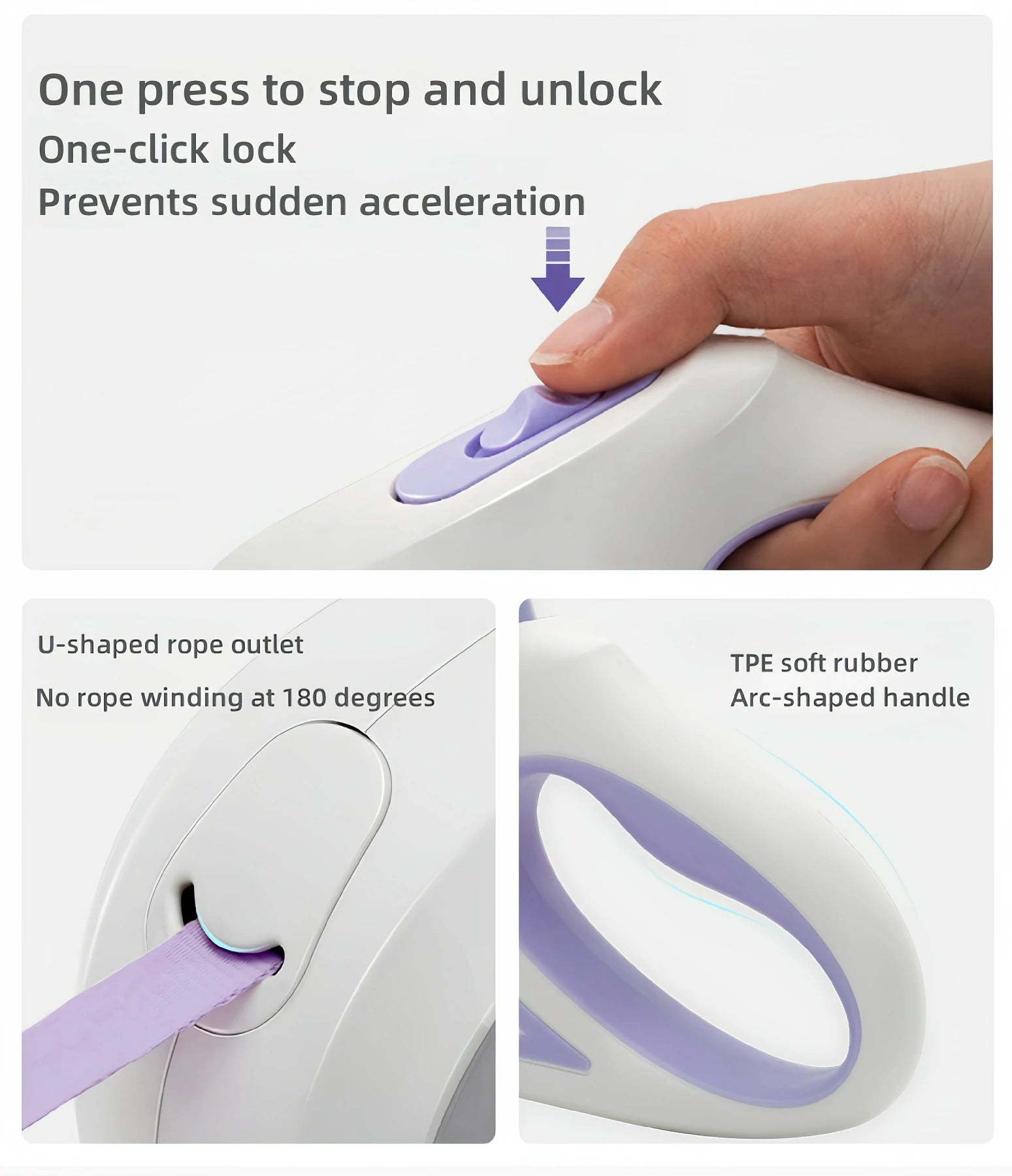 One press to stop and unlock
One-click lock
Prevents sudden acceleration

U-shaped rope outlet
No rope winding at 180 degrees

TPE soft rubber
Arc-shaped handle