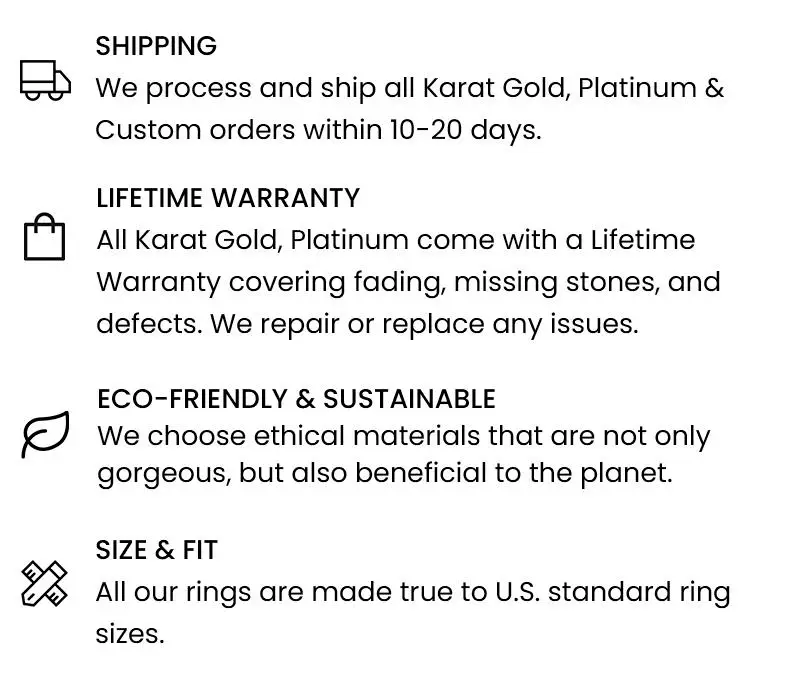 SHIPPING

We process and ship all Karat Gold, Platinum & Custom orders within 10-20 days.

LIFETIME WARRANTY

All Karat Gold, Platinum come with a Lifetime Warranty covering fading, missing stones, and defects. We repair or replace any issues.

ECO-FRIENDLY & SUSTAINABLE

We choose ethical materials that are not only gorgeous, but also beneficial to the planet.

SIZE & FIT

All our rings are made true to U.S. standard ring sizes.