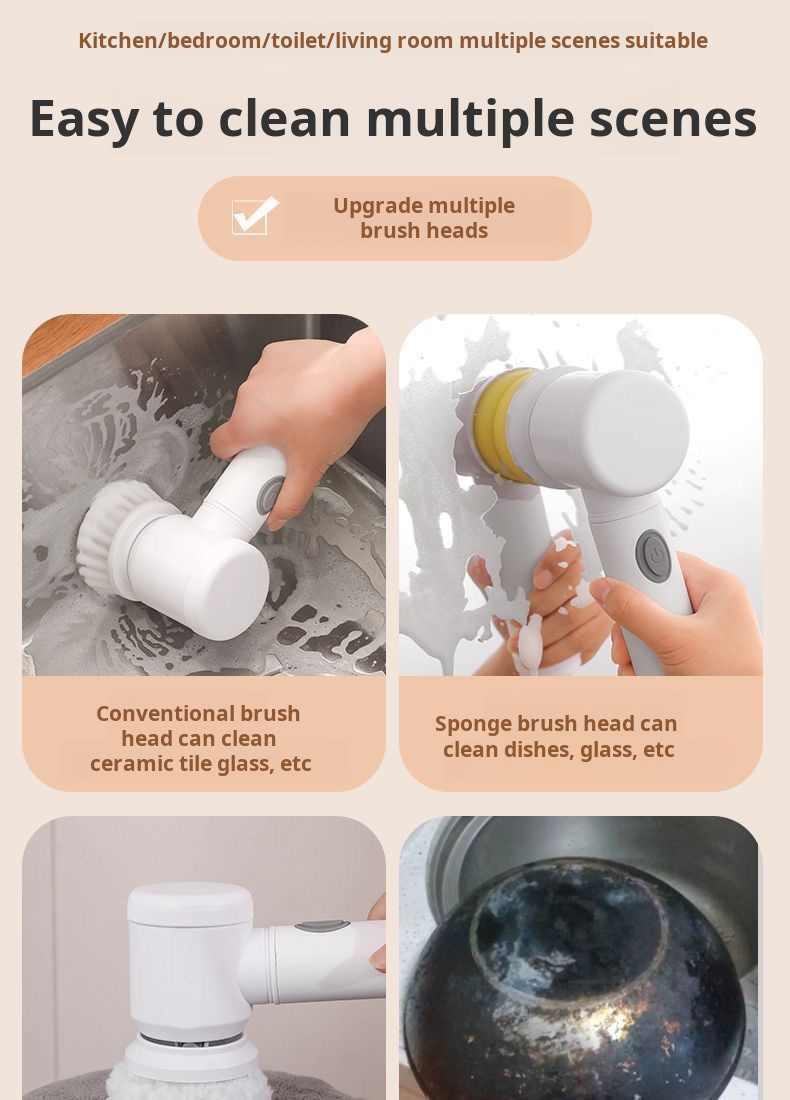 Kitchen/bedroom/toilet/living room multiple scenes suitable

Easy to clean multiple scenes

Upgrade multiple brush heads

Conventional brush head can clean ceramic tile glass, etc

Sponge brush head can clean dishes, glass, etc