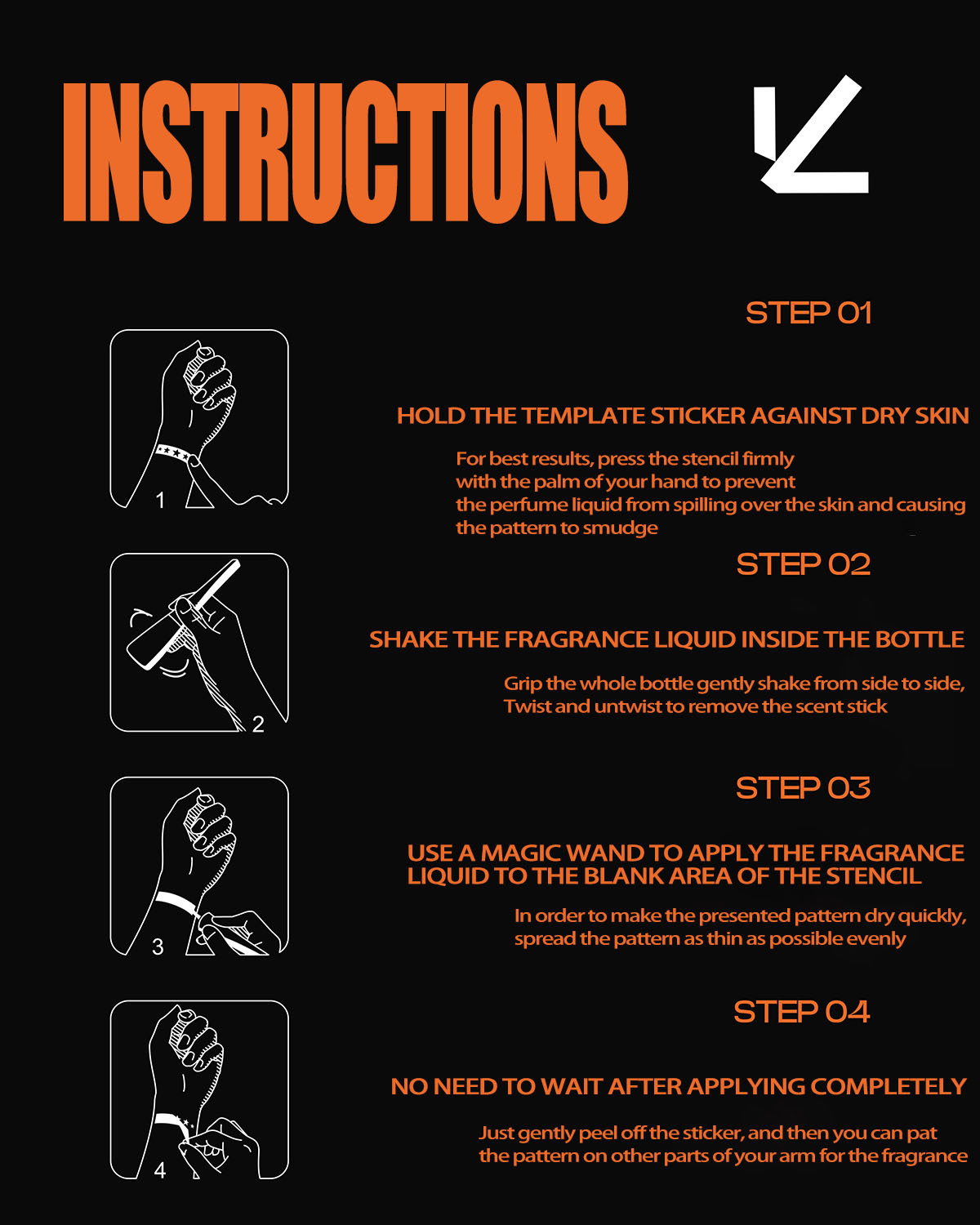 INSTRUCTIONS

STEP 01

1

HOLD THE TEMPLATE STICKER AGAINST DRY SKIN

For best results, press the stencil firmly with the palm of your hand to prevent the perfume liquid from spilling over the skin and causing the pattern to smudge

STEP 02

2

SHAKE THE FRAGRANCE LIQUID INSIDE THE BOTTLE

Grip the whole bottle gently shake from side to side, Twist and untwist to remove the scent stick

STEP 03

3

USE A MAGIC WAND TO APPLY THE FRAGRANCE LIQUID TO THE BLANK AREA OF THE STENCIL

In order to make the presented pattern dry quickly, spread the pattern as thin as possible evenly

STEP 04

4

NO NEED TO WAIT AFTER APPLYING COMPLETELY

Just gently peel off the sticker, and then you can pat the pattern on other parts of your arm for the fragrance