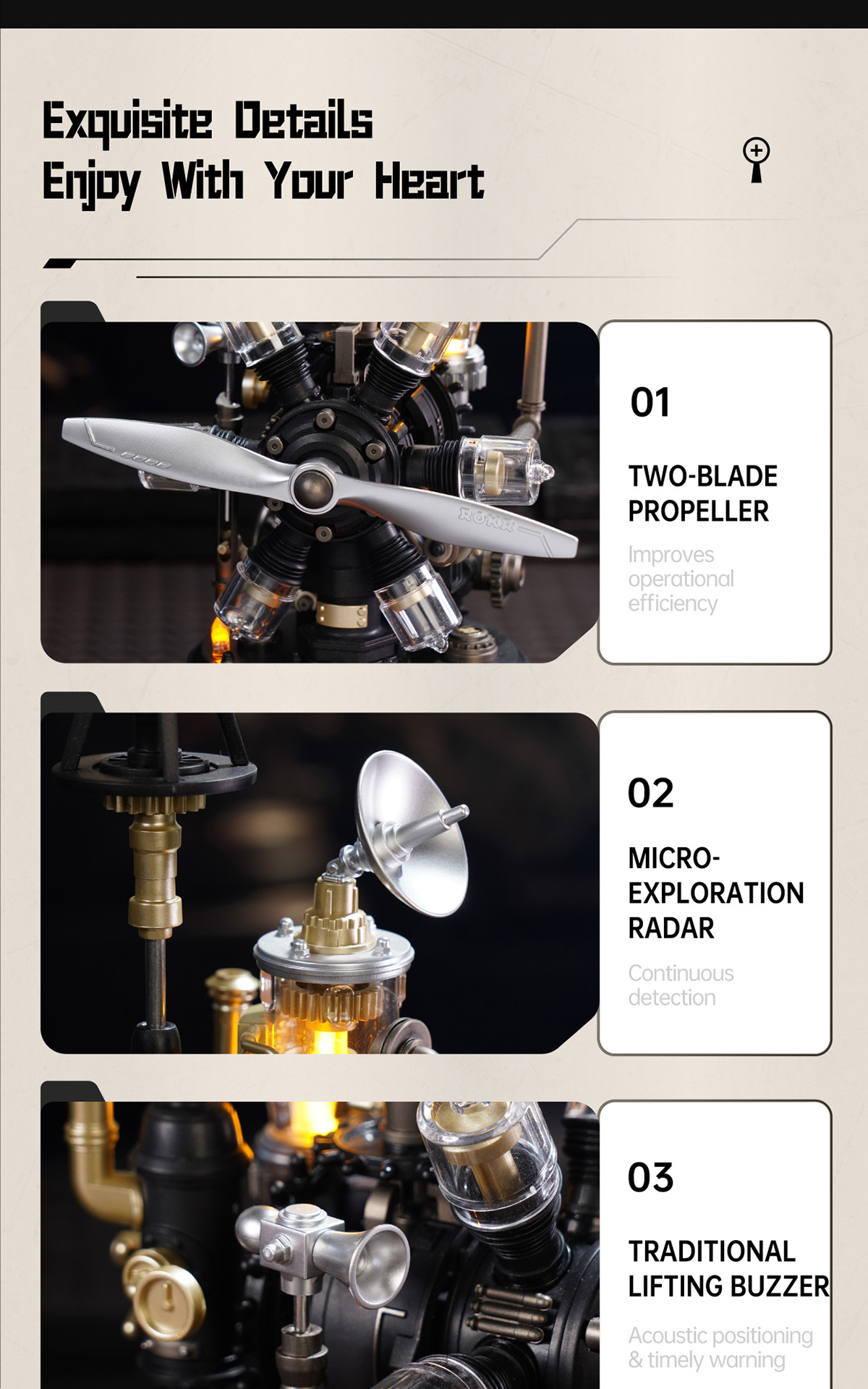 Exquisite Details
Enjoy With Your Heart

ROKR

01

TWO-BLADE PROPELLER

Improves operational efficiency

02

MICRO-EXPLORATION RADAR

Continuous detection

03

TRADITIONAL LIFTING BUZZER

Acoustic positioning & timely warning