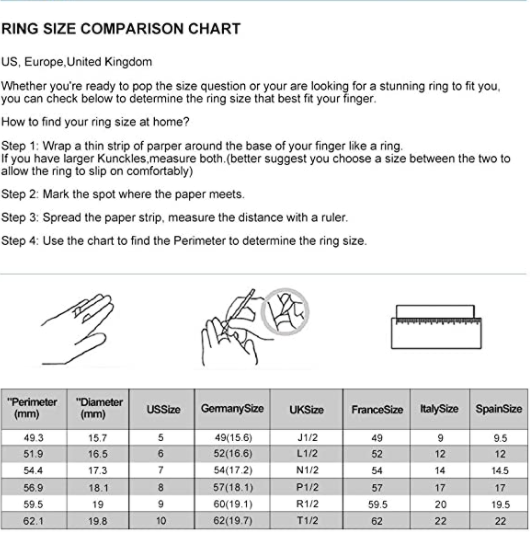 RING SIZE COMPARISON CHART

US, Europe,United Kingdom

Whether you're ready to pop the size question or your are looking for a stunning ring to fit you, you can check below to determine the ring size that best fit your finger.

How to find your ring size at home?

Step 1: Wrap a thin strip of parper around the base of your finger like a ring. If you have larger Kunckles,measure both.(better suggest you choose a size between the two to allow the ring to slip on comfortably)

Step 2: Mark the spot where the paper meets.

Step 3: Spread the paper strip, measure the distance with a ruler.

Step 4: Use the chart to find the Perimeter to determine the ring size.

| "Perimeter (mm) | "Diameter (mm) | USSize | GermanySize | UKSize | FranceSize | ItalySize | SpainSize |
|---|---|---|---|---|---|---|---|
| 49.3 | 15.7 | 5 | 49(15.6) | J1/2 | 49 | 9 | 9.5 |
| 51.9 | 16.5 | 6 | 52(16.6) | L1/2 | 52 | 12 | 12 |
| 54.4 | 17.3 | 7 | 54(17.2) | N1/2 | 54 | 14 | 14.5 |
| 56.9 | 18.1 | 8 | 57(18.1) | P1/2 | 57 | 17 | 17 |
| 59.5 | 19 | 9 | 60(19.1) | R1/2 | 59.5 | 20 | 19.5 |
| 62.1 | 19.8 | 10 | 62(19.7) | T1/2 | 62 | 22 | 22 |