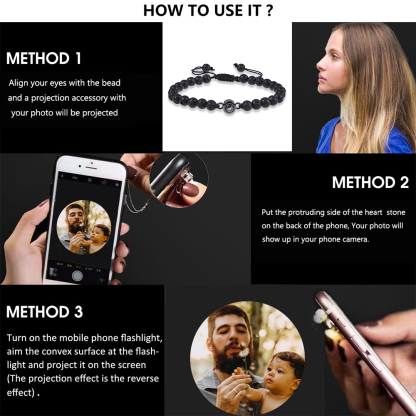 HOW TO USE IT ?

METHOD 1

Align your eyes with the bead and a projection accessory with your photo will be projected

METHOD 2

Put the protruding side of the heart stone on the back of the phone, Your photo will show up in your phone camera.

METHOD 3

Turn on the mobile phone flashlight, aim the convex surface at the flashlight and project it on the screen (The projection effect is the reverse effect) .