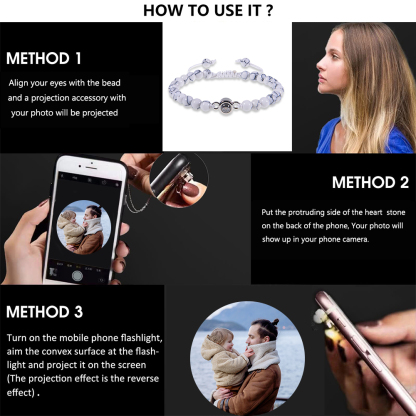 HOW TO USE IT ?

METHOD 1

Align your eyes with the bead and a projection accessory with your photo will be projected

METHOD 2

Put the protruding side of the heart stone on the back of the phone, Your photo will show up in your phone camera.

METHOD 3

Turn on the mobile phone flashlight, aim the convex surface at the flashlight and project it on the screen (The projection effect is the reverse effect) .