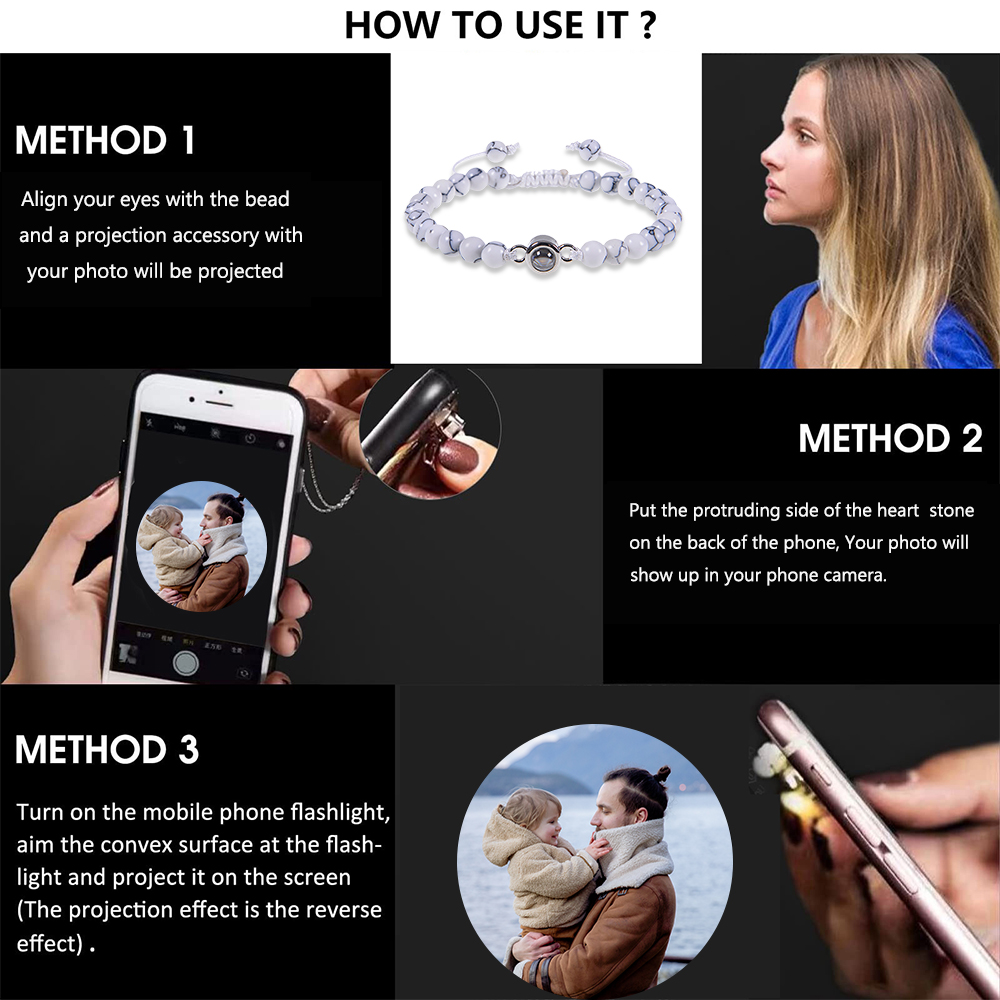 HOW TO USE IT ?

METHOD 1

Align your eyes with the bead and a projection accessory with your photo will be projected

METHOD 2

Put the protruding side of the heart stone on the back of the phone, Your photo will show up in your phone camera.

METHOD 3

Turn on the mobile phone flashlight, aim the convex surface at the flashlight and project it on the screen (The projection effect is the reverse effect) .