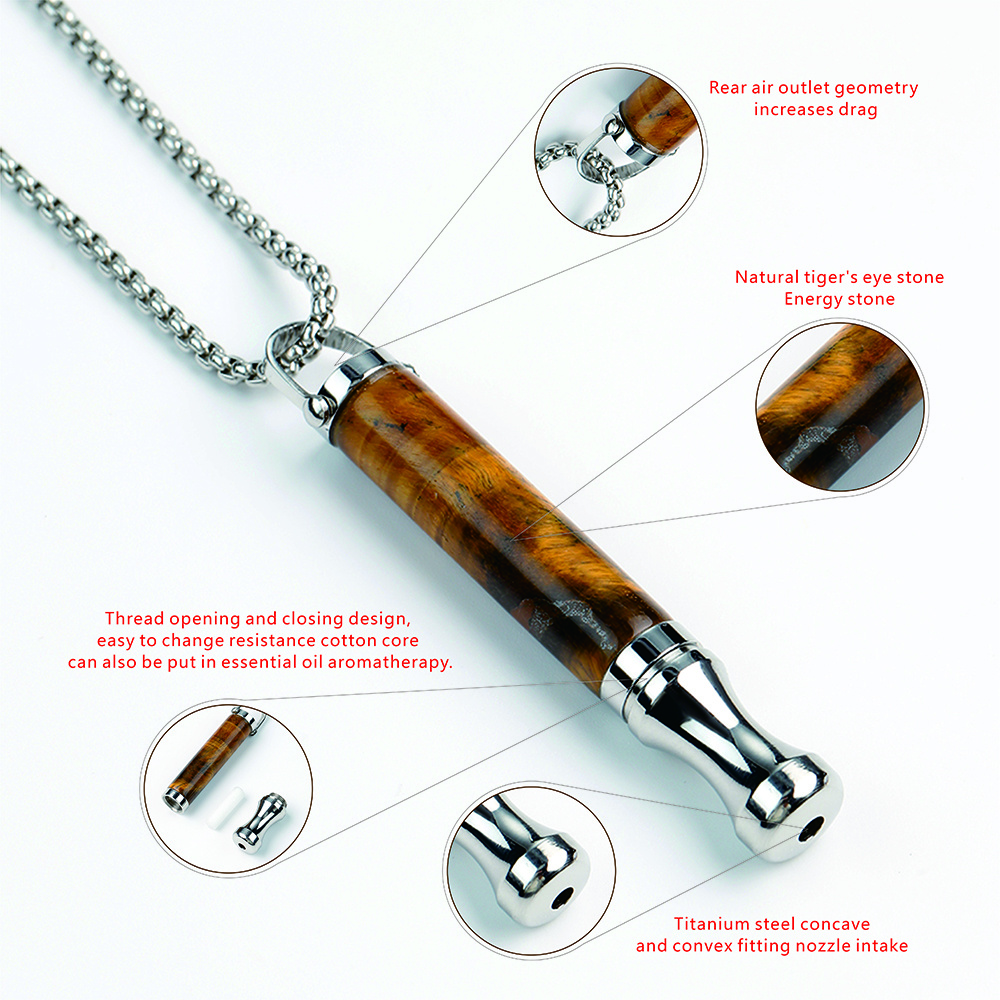 Rear air outlet geometry
increases drag

Natural tiger's eye stone
Energy stone

Thread opening and closing design,
easy to change resistance cotton core
can also be put in essential oil aromatherapy.

Titanium steel concave
and convex fitting nozzle intake