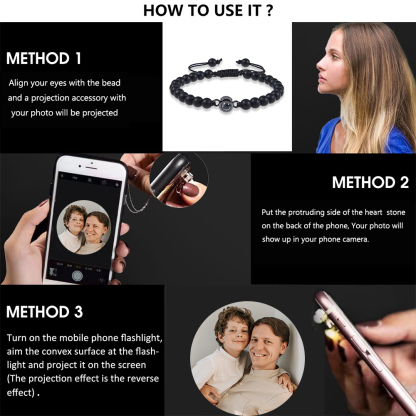 HOW TO USE IT ?

METHOD 1

Align your eyes with the bead and a projection accessory with your photo will be projected

METHOD 2

Put the protruding side of the heart stone on the back of the phone, Your photo will show up in your phone camera.

METHOD 3

Turn on the mobile phone flashlight, aim the convex surface at the flashlight and project it on the screen (The projection effect is the reverse effect) .