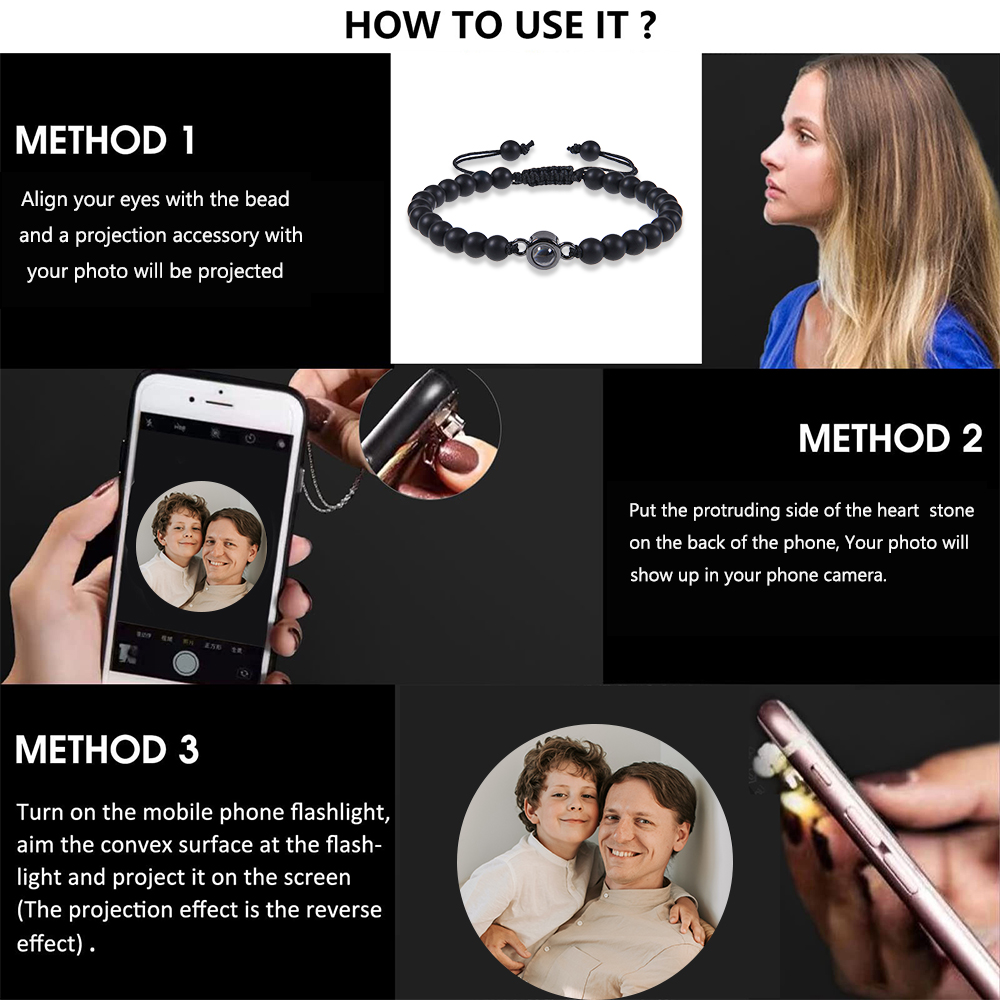 HOW TO USE IT ?

METHOD 1

Align your eyes with the bead and a projection accessory with your photo will be projected

METHOD 2

Put the protruding side of the heart stone on the back of the phone, Your photo will show up in your phone camera.

METHOD 3

Turn on the mobile phone flashlight, aim the convex surface at the flashlight and project it on the screen (The projection effect is the reverse effect) .