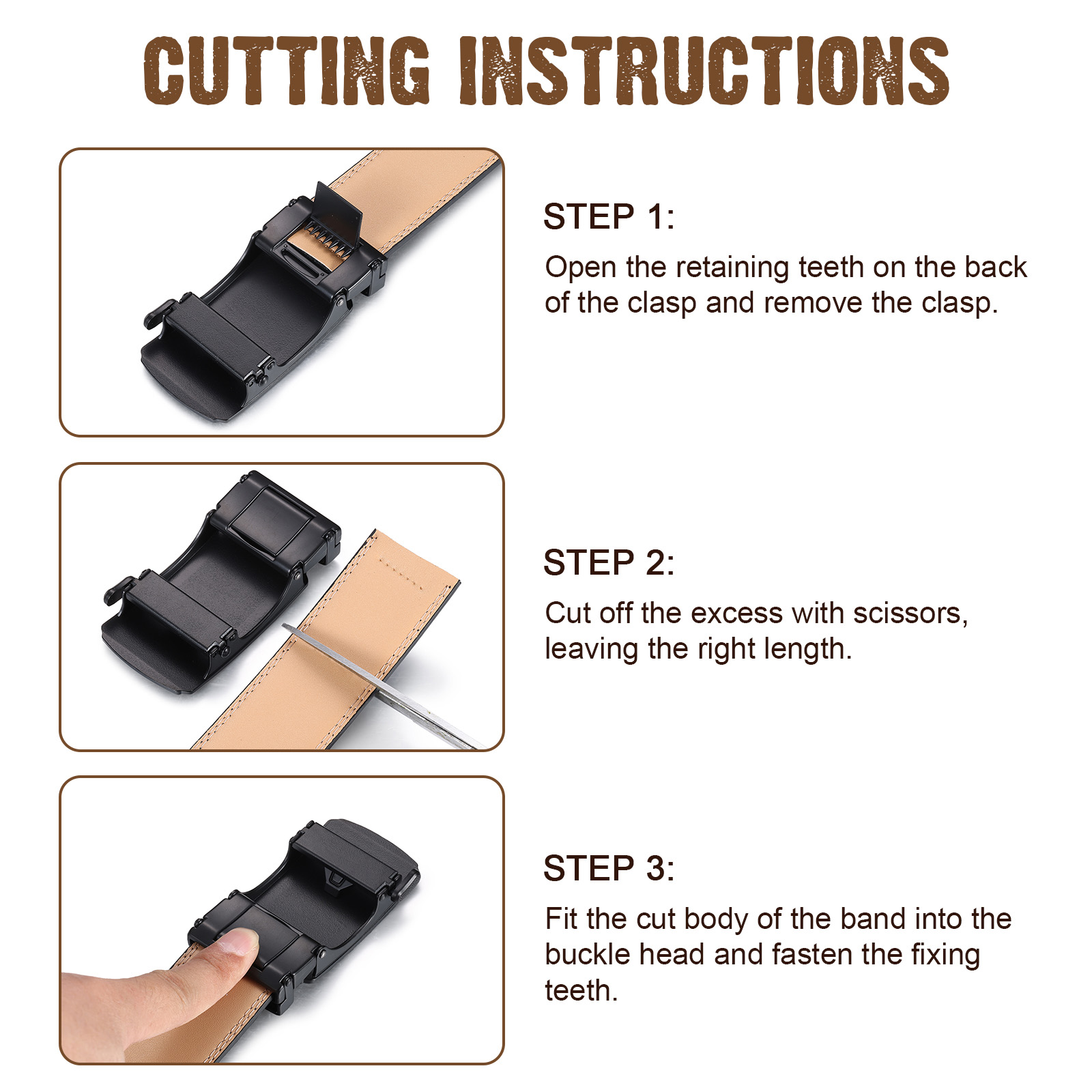 CUTTING INSTRUCTIONS

STEP 1:

Open the retaining teeth on the back of the clasp and remove the clasp.

STEP 2:

Cut off the excess with scissors, leaving the right length.

STEP 3:

Fit the cut body of the band into the buckle head and fasten the fixing teeth.