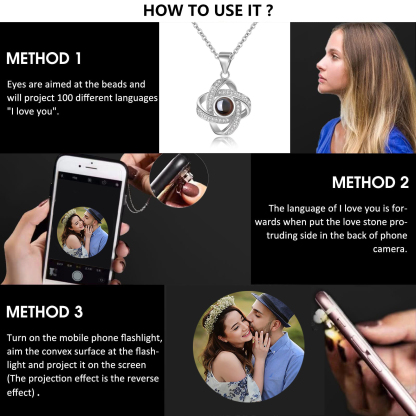 HOW TO USE IT ?

METHOD 1

Eyes are aimed at the beads and will project 100 different languages "I love you".

METHOD 2

The language of I love you is forwards when put the love stone protruding side in the back of phone camera.

METHOD 3

Turn on the mobile phone flashlight, aim the convex surface at the flashlight and project it on the screen (The projection effect is the reverse effect) .