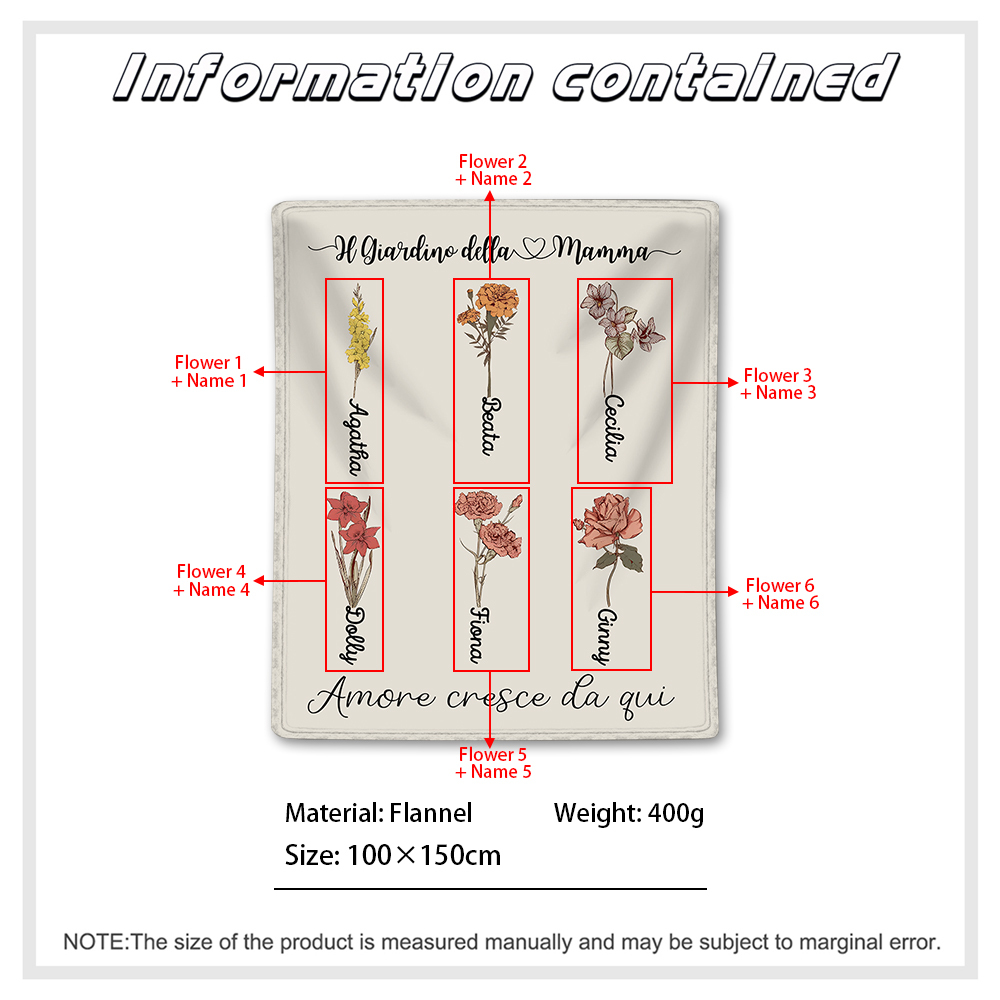 Information contained

Flower 2
+ Name 2

Il Giardino della Mamma

Flower 1
+ Name 1

Agatha

Beata

Cecilia

Flower 3
+ Name 3

Flower 4
+ Name 4

Dolly

Fiona

Ginny

Flower 6
+ Name 6

Amore cresce da qui

Flower 5
+ Name 5

Material: Flannel Weight: 400g

Size: 100×150cm

NOTE:The size of the product is measured manually and may be subject to marginal error.