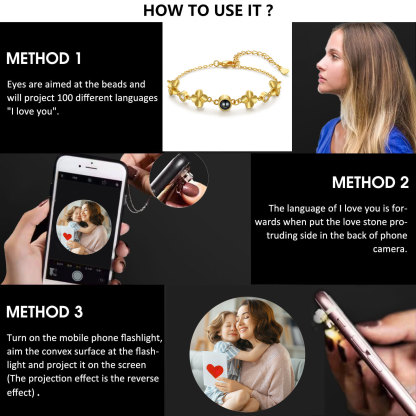 HOW TO USE IT ?

METHOD 1

Eyes are aimed at the beads and will project 100 different languages "I love you".

METHOD 2

The language of I love you is forwards when put the love stone protruding side in the back of phone camera.

METHOD 3

Turn on the mobile phone flashlight, aim the convex surface at the flashlight and project it on the screen (The projection effect is the reverse effect) .