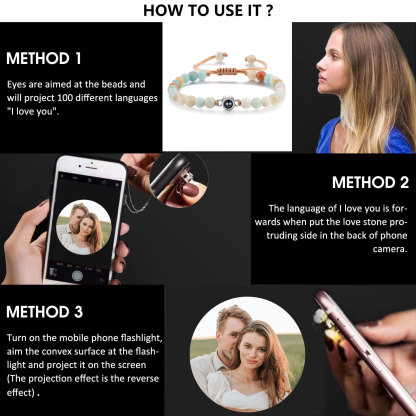 HOW TO USE IT ?

METHOD 1

Eyes are aimed at the beads and will project 100 different languages "I love you".

METHOD 2

The language of I love you is forwards when put the love stone protruding side in the back of phone camera.

METHOD 3

Turn on the mobile phone flashlight, aim the convex surface at the flashlight and project it on the screen (The projection effect is the reverse effect) .