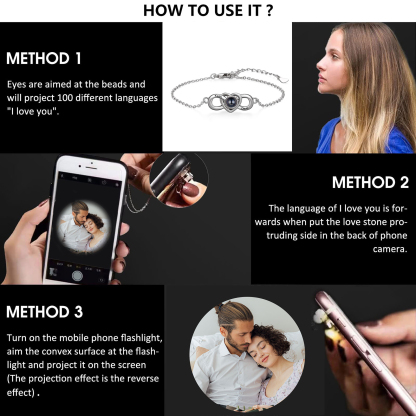 HOW TO USE IT ?

METHOD 1

Eyes are aimed at the beads and will project 100 different languages "I love you".

METHOD 2

The language of I love you is forwards when put the love stone protruding side in the back of phone camera.

METHOD 3

Turn on the mobile phone flashlight, aim the convex surface at the flashlight and project it on the screen (The projection effect is the reverse effect) .