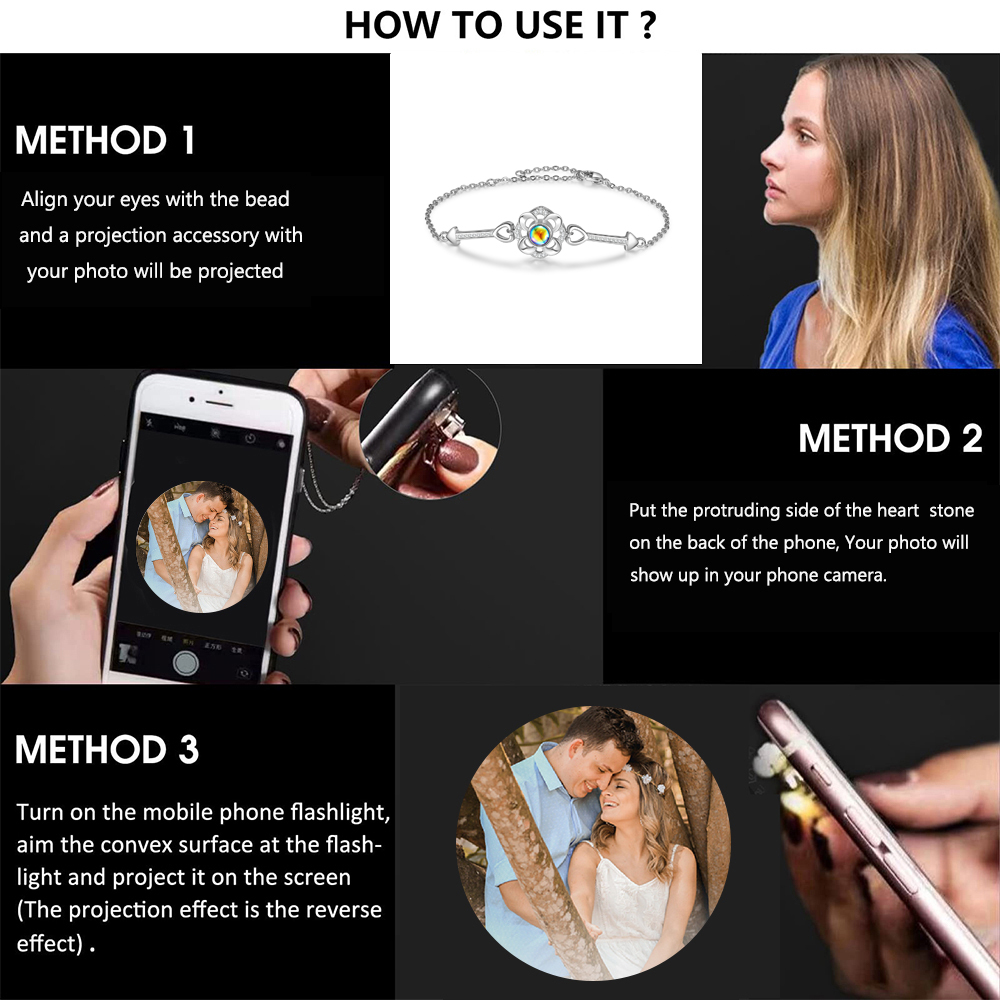 HOW TO USE IT ?

METHOD 1

Align your eyes with the bead and a projection accessory with your photo will be projected

METHOD 2

Put the protruding side of the heart stone on the back of the phone, Your photo will show up in your phone camera.

METHOD 3

Turn on the mobile phone flashlight, aim the convex surface at the flashlight and project it on the screen (The projection effect is the reverse effect) .