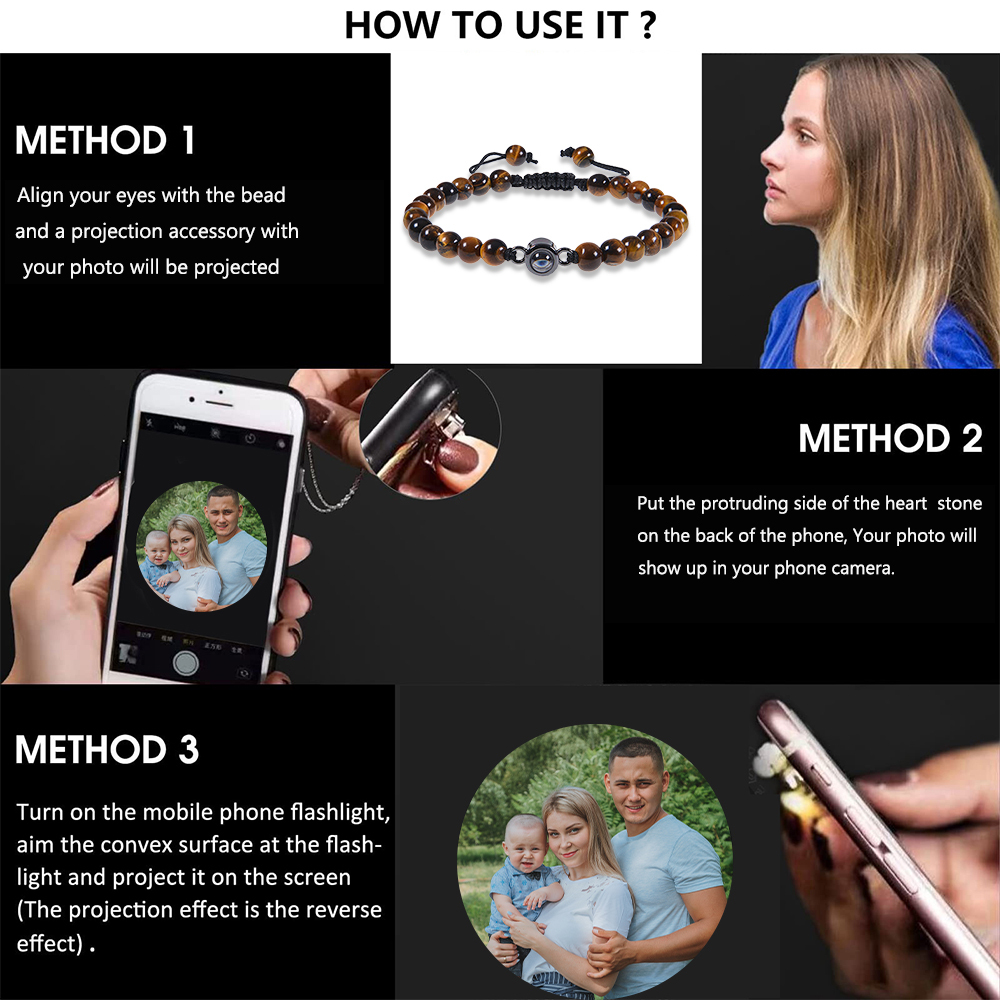 HOW TO USE IT ?

METHOD 1

Align your eyes with the bead and a projection accessory with your photo will be projected

METHOD 2

Put the protruding side of the heart stone on the back of the phone, Your photo will show up in your phone camera.

METHOD 3

Turn on the mobile phone flashlight, aim the convex surface at the flashlight and project it on the screen (The projection effect is the reverse effect) .