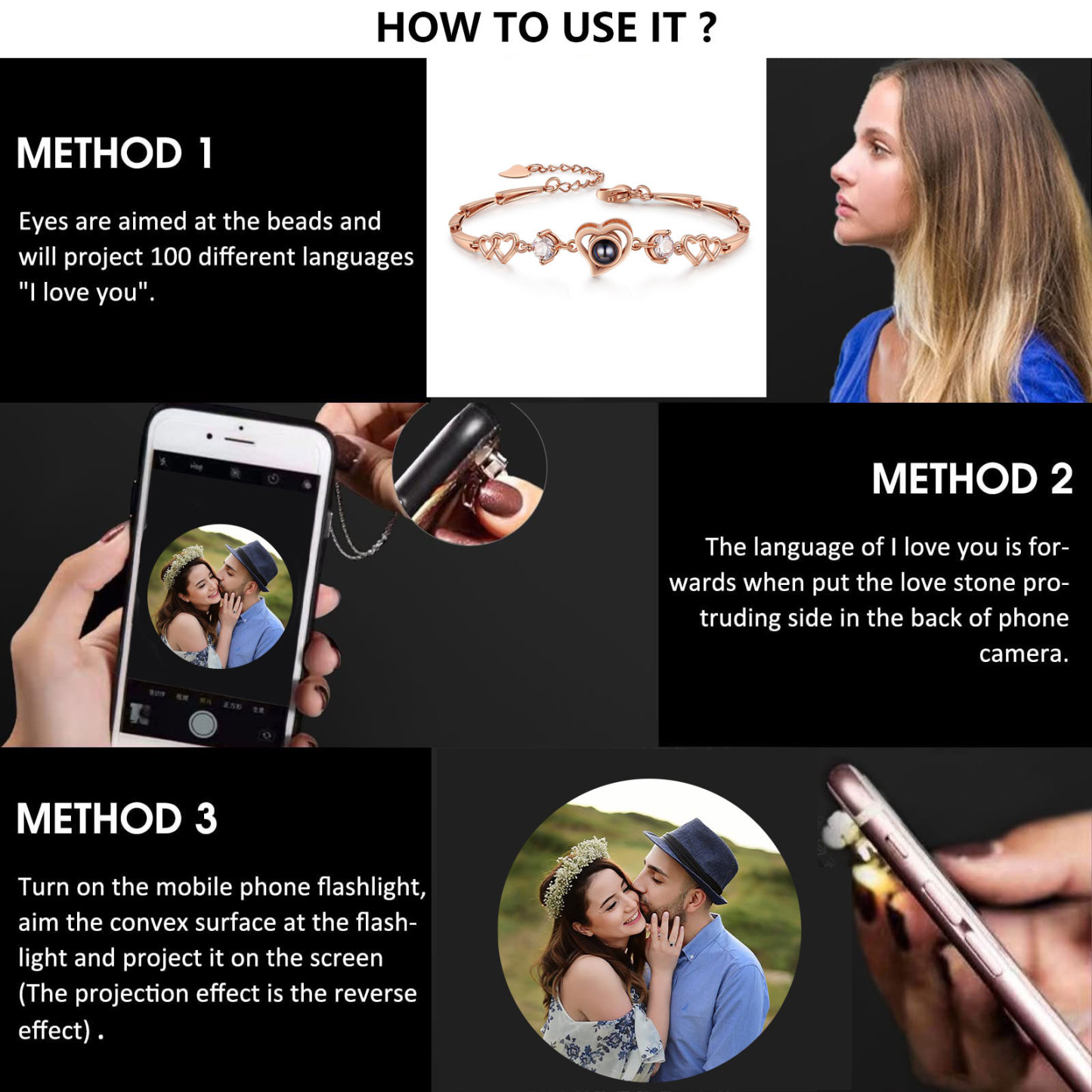 HOW TO USE IT ?

METHOD 1

Eyes are aimed at the beads and will project 100 different languages "I love you".

METHOD 2

The language of I love you is forwards when put the love stone protruding side in the back of phone camera.

METHOD 3

Turn on the mobile phone flashlight, aim the convex surface at the flashlight and project it on the screen (The projection effect is the reverse effect) .