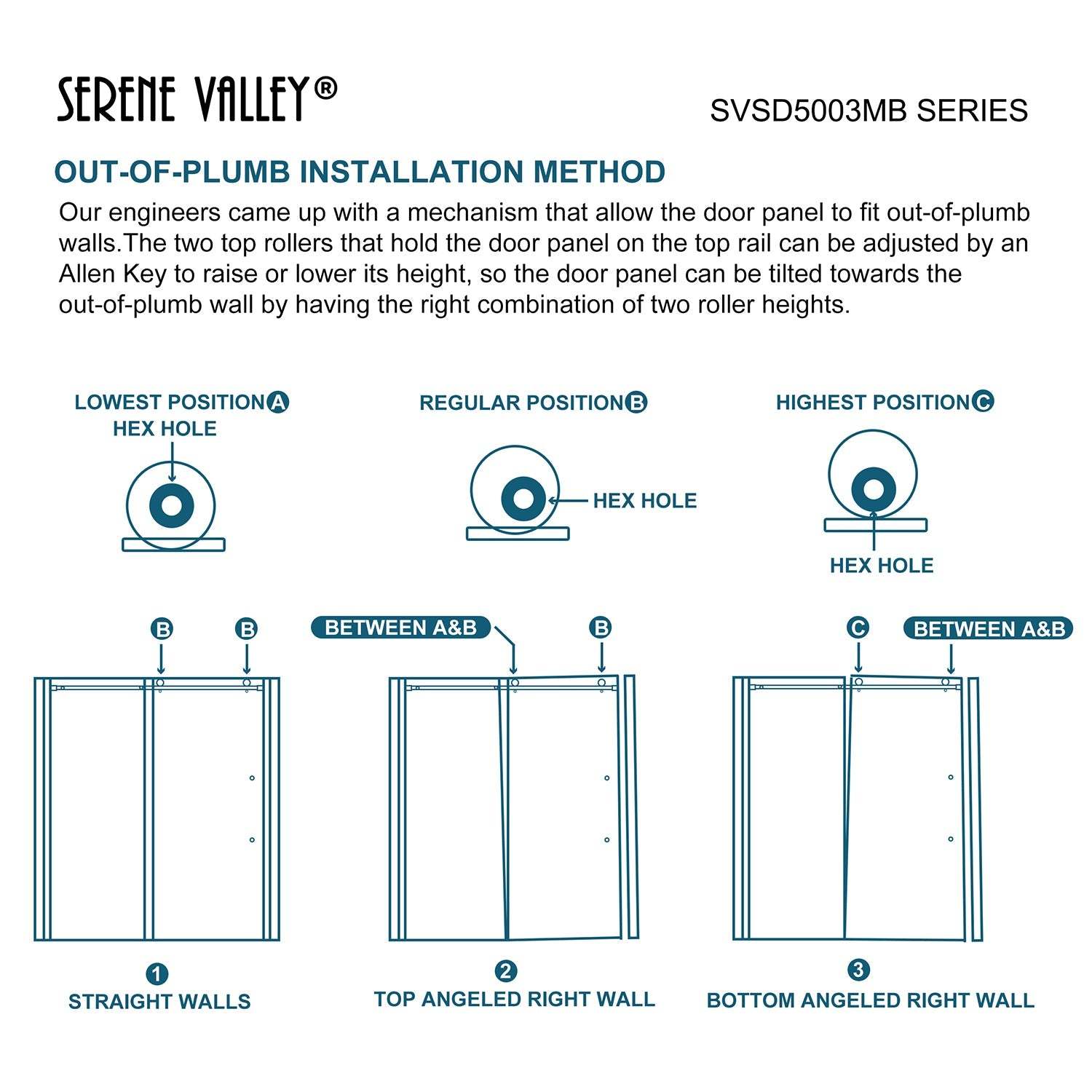 SERENE VALLEY®

SVSD5003MB SERIES

OUT-OF-PLUMB INSTALLATION METHOD

Our engineers came up with a mechanism that allow the door panel to fit out-of-plumb walls.The two top rollers that hold the door panel on the top rail can be adjusted by an Allen Key to raise or lower its height, so the door panel can be tilted towards the out-of-plumb wall by having the right combination of two roller heights.

LOWEST POSITION A
HEX HOLE

REGULAR POSITION B
HEX HOLE

HIGHEST POSITION C
HEX HOLE

B B

BETWEEN A&B B

C BETWEEN A&B

1
STRAIGHT WALLS

2
TOP ANGELED RIGHT WALL

3
BOTTOM ANGELED RIGHT WALL